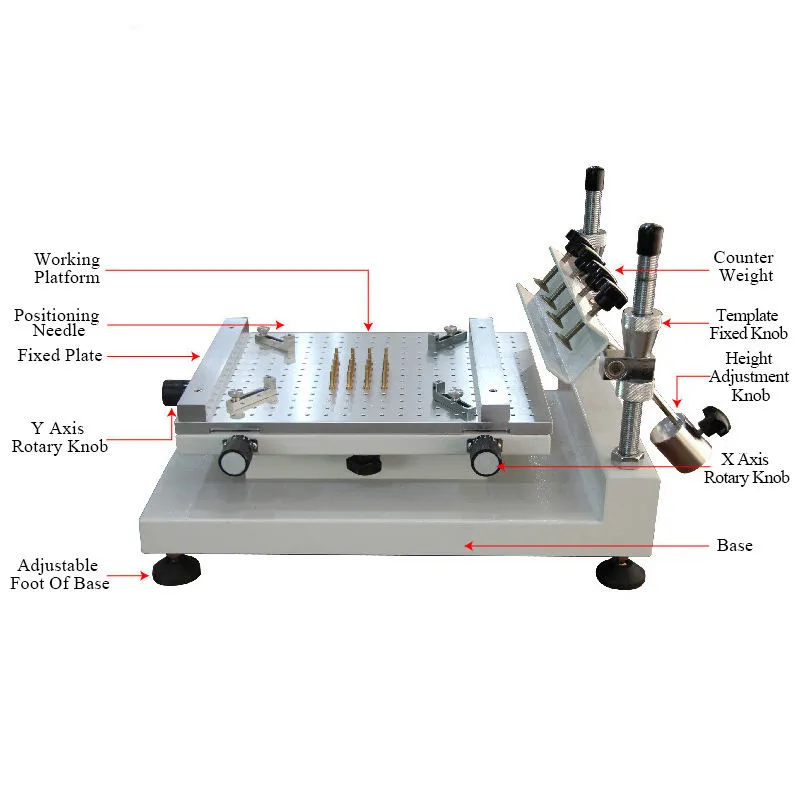 Working Platform

Positioning Needle

Fixed Plate

Y Axis Rotary Knob

Adjustable Foot Of Base

Counter Weight

Template Fixed Knob

Height Adjustment Knob

X Axis Rotary Knob

Base