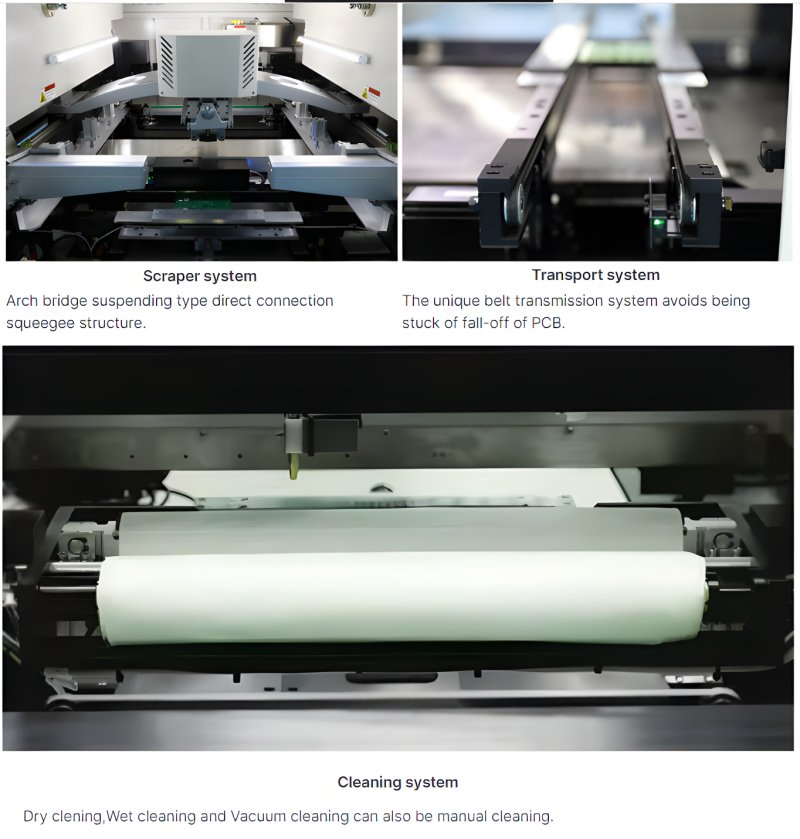 Scraper system

Arch bridge suspending type direct connection squeegee structure.

Transport system

The unique belt transmission system avoids being stuck of fall-off of PCB.

Cleaning system

Dry clening,Wet cleaning and Vacuum cleaning can also be manual cleaning.