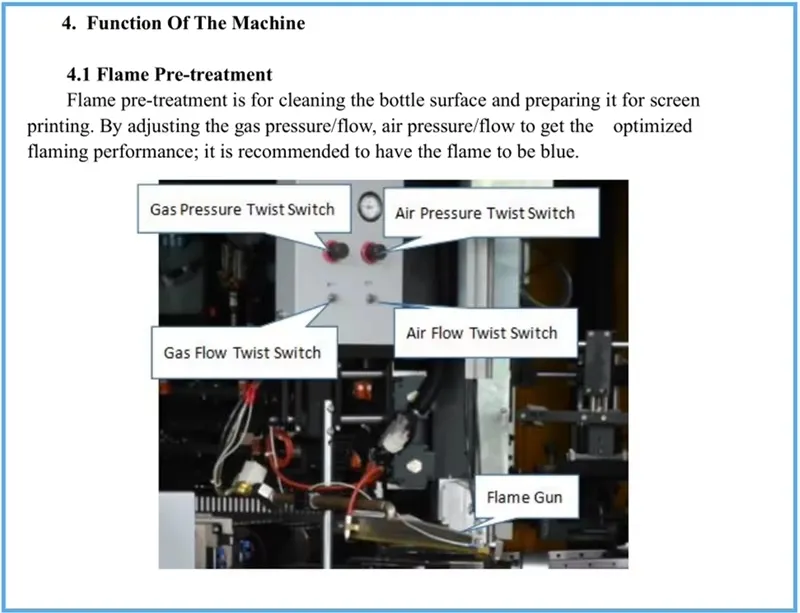 4. Function Of The Machine

4.1 Flame Pre-treatment

Flame pre-treatment is for cleaning the bottle surface and preparing it for screen printing. By adjusting the gas pressure/flow, air pressure/flow to get the optimized flaming performance; it is recommended to have the flame to be blue.

Gas Pressure Twist Switch

Air Pressure Twist Switch

Gas Flow Twist Switch

Air Flow Twist Switch

Flame Gun