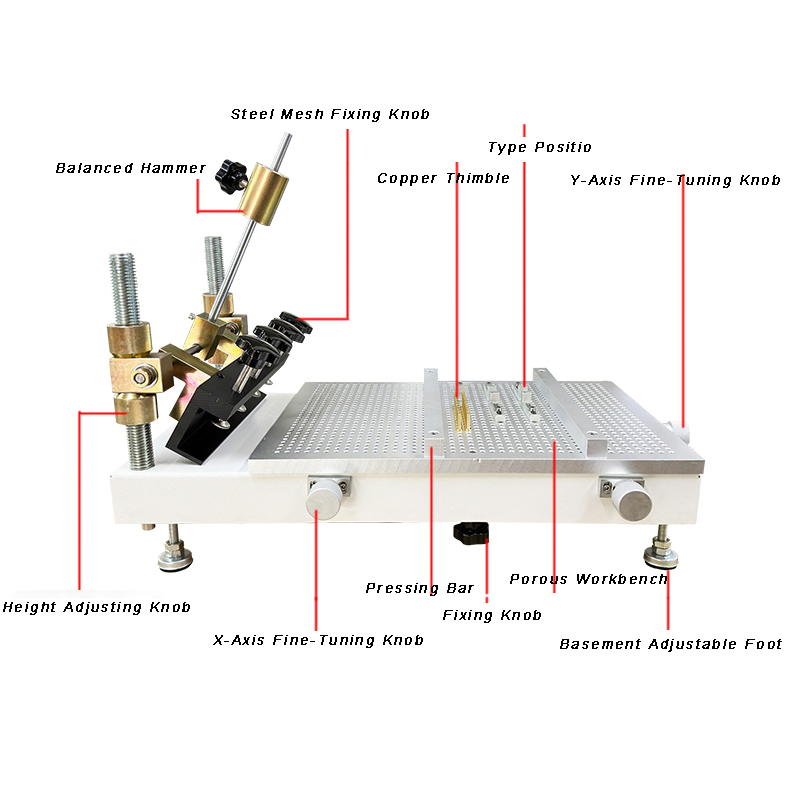 Steel Mesh Fixing Knob

Balanced Hammer

Type Positio

Copper Thimble

Y-Axis Fine-Tuning Knob

Height Adjusting Knob

X-Axis Fine-Tuning Knob

Pressing Bar

Fixing Knob

Porous Workbench

Basement Adjustable Foot