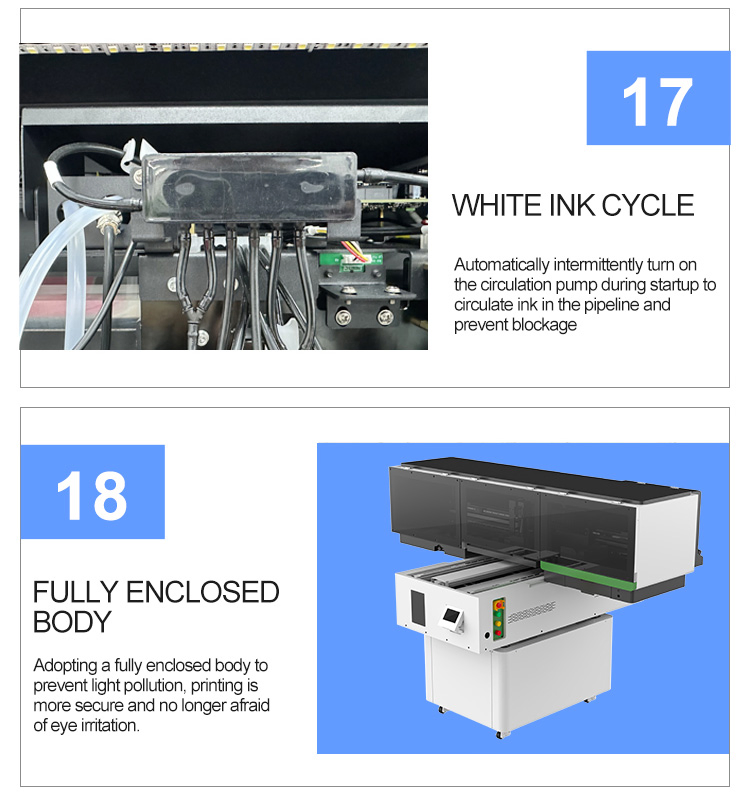 17

WHITE INK CYCLE

Automatically intermittently turn on the circulation pump during startup to circulate ink in the pipeline and prevent blockage

18

FULLY ENCLOSED BODY

Adopting a fully enclosed body to prevent light pollution, printing is more secure and no longer afraid of eye irritation.