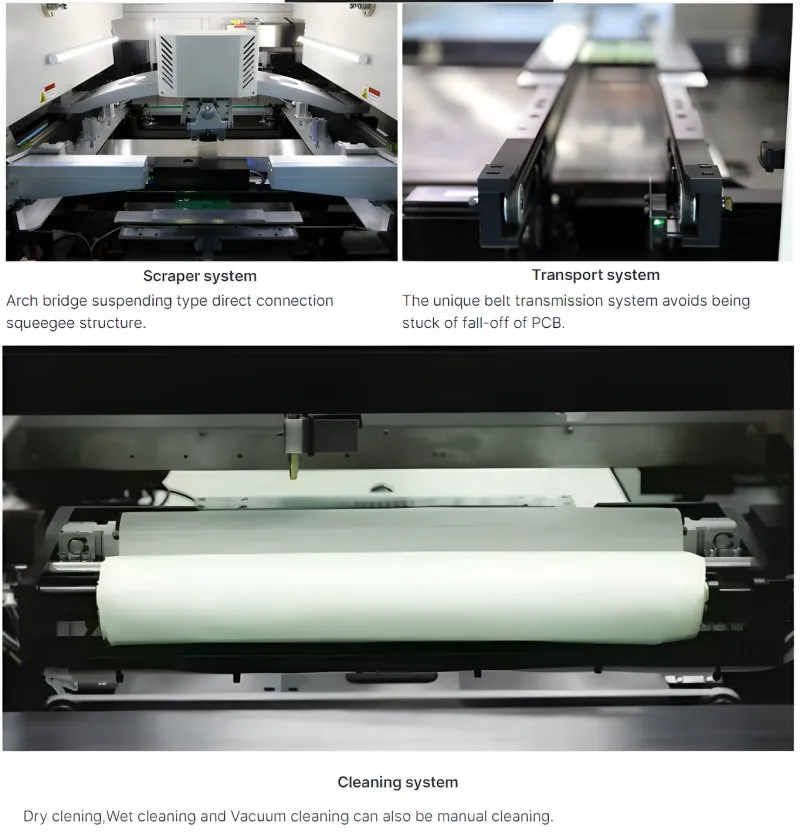 Scraper system

Arch bridge suspending type direct connection squeegee structure.

Transport system

The unique belt transmission system avoids being stuck of fall-off of PCB.

Cleaning system

Dry clening,Wet cleaning and Vacuum cleaning can also be manual cleaning.