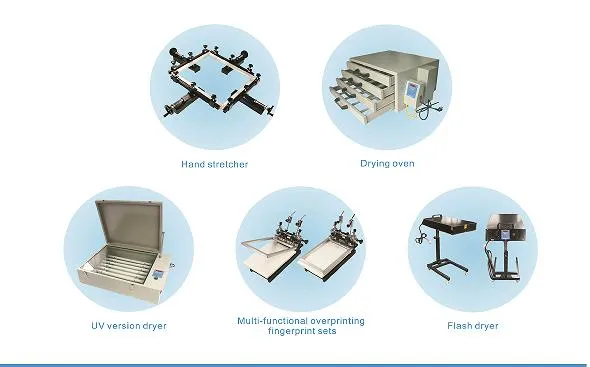 Hand stretcher

Drying oven

UV version dryer

Multi-functional overprinting fingerprint sets

Flash dryer