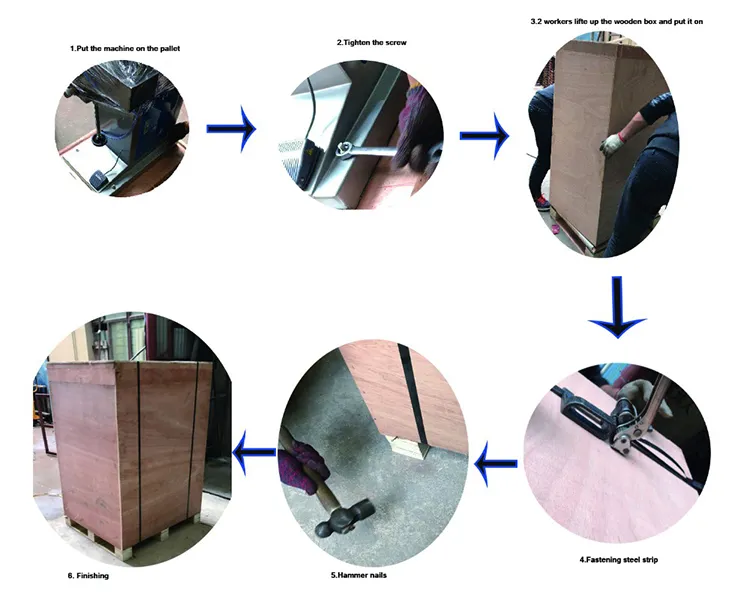 1.Put the machine on the pallet

2.Tighten the screw

3.2 workers lifte up the wooden box and put it on

4.Fastening steel strip

5.Hammer nails

6. Finishing