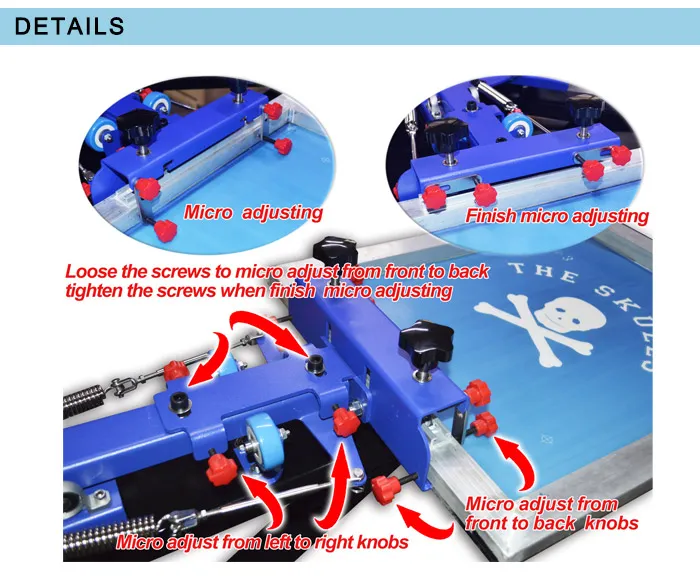 DETAILS

Micro adjusting

Finish micro adjusting

Loose the screws to micro adjust from front to back
tighten the screws when finish micro adjusting

THE SKULLS

Micro adjust from front to back knobs

Micro adjust from left to right knobs