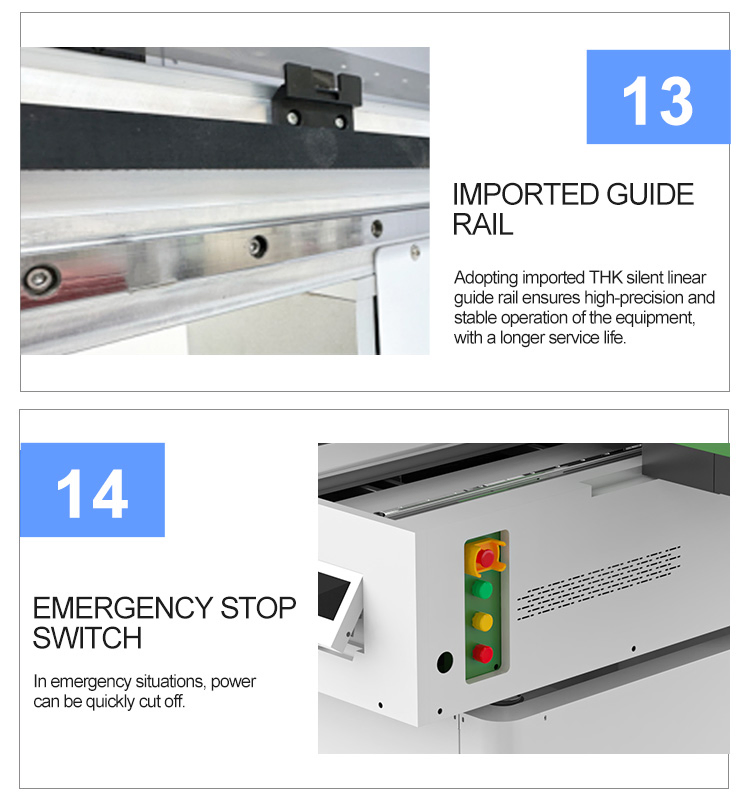 13

IMPORTED GUIDE RAIL

Adopting imported THK silent linear guide rail ensures high-precision and stable operation of the equipment, with a longer service life.

14

EMERGENCY STOP SWITCH

In emergency situations, power can be quickly cut off.