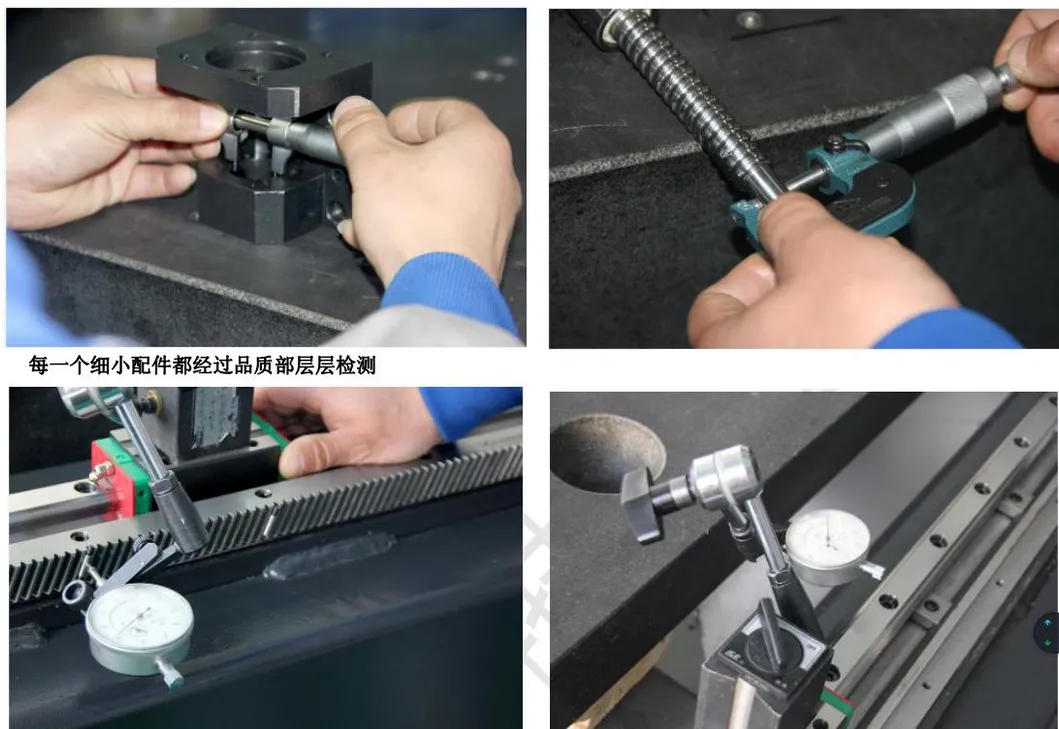 每一个细小配件都经过品质部层层检测