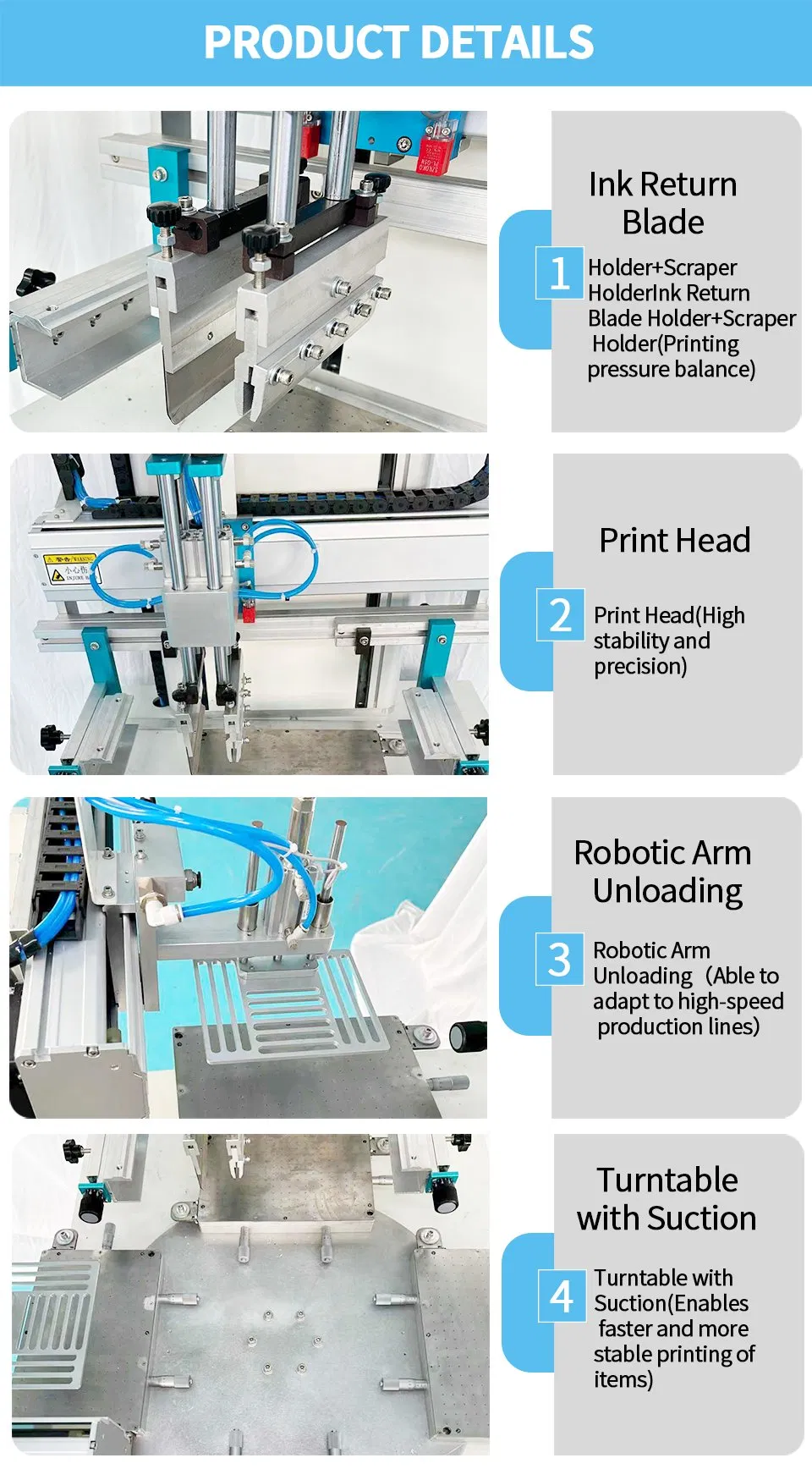 PRODUCT DETAILS

Ink Return Blade

1

Holder+Scraper HolderInk Return Blade Holder+Scraper Holder(Printing pressure balance)

Print Head

2

Print Head(High stability and precision)

Robotic Arm Unloading

3

Robotic Arm Unloading（Able to adapt to high-speed production lines)

Turntable with Suction

4

Turntable with Suction(Enables faster and more stable printing of items)