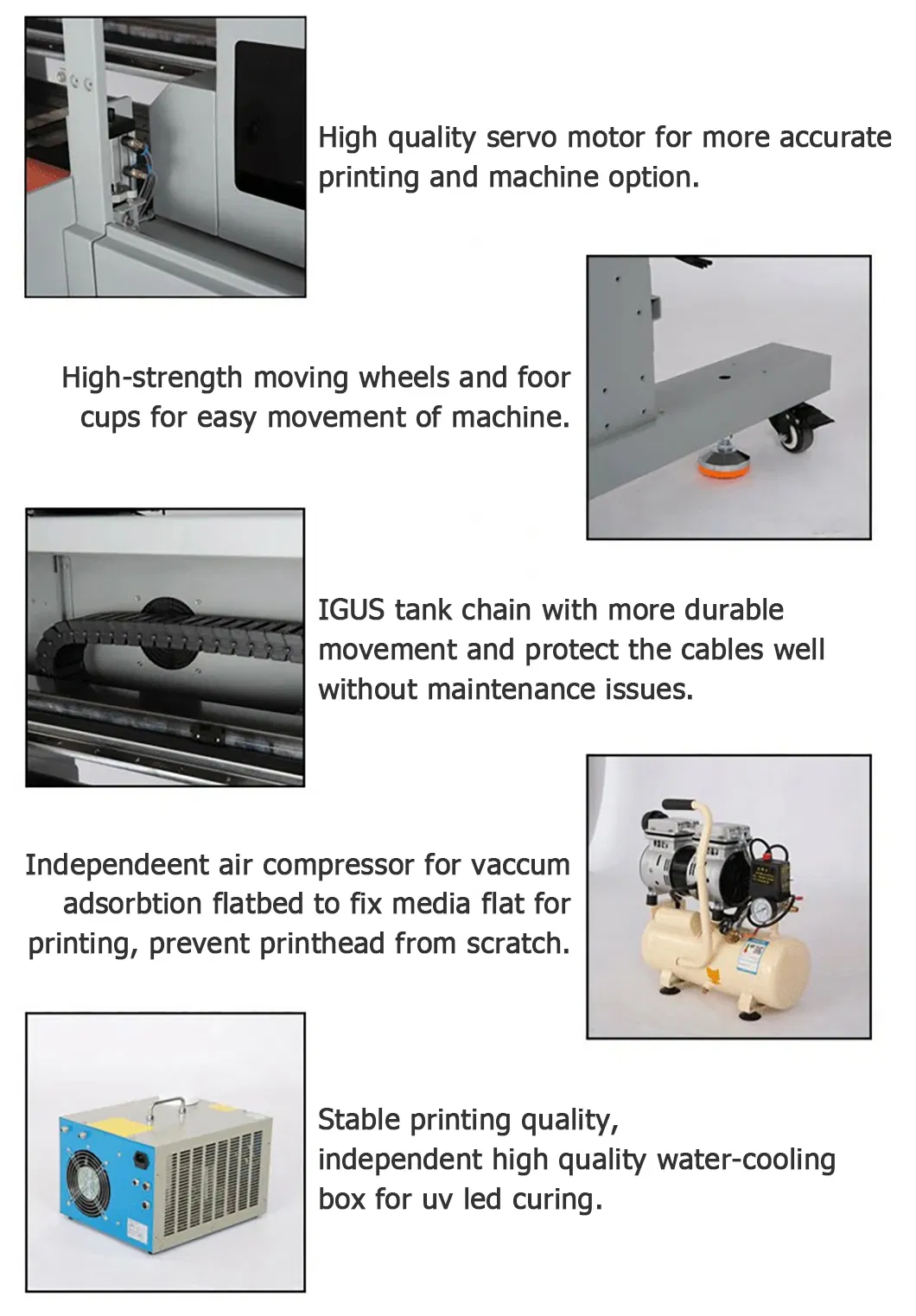 High quality servo motor for more accurate printing and machine option.

High-strength moving wheels and foor cups for easy movement of machine.

IGUS tank chain with more durable movement and protect the cables well without maintenance issues.

Independeent air compressor for vaccum adsorbtion flatbed to fix media flat for printing, prevent printhead from scratch.

Stable printing quality, independent high quality water-cooling box for uv led curing.