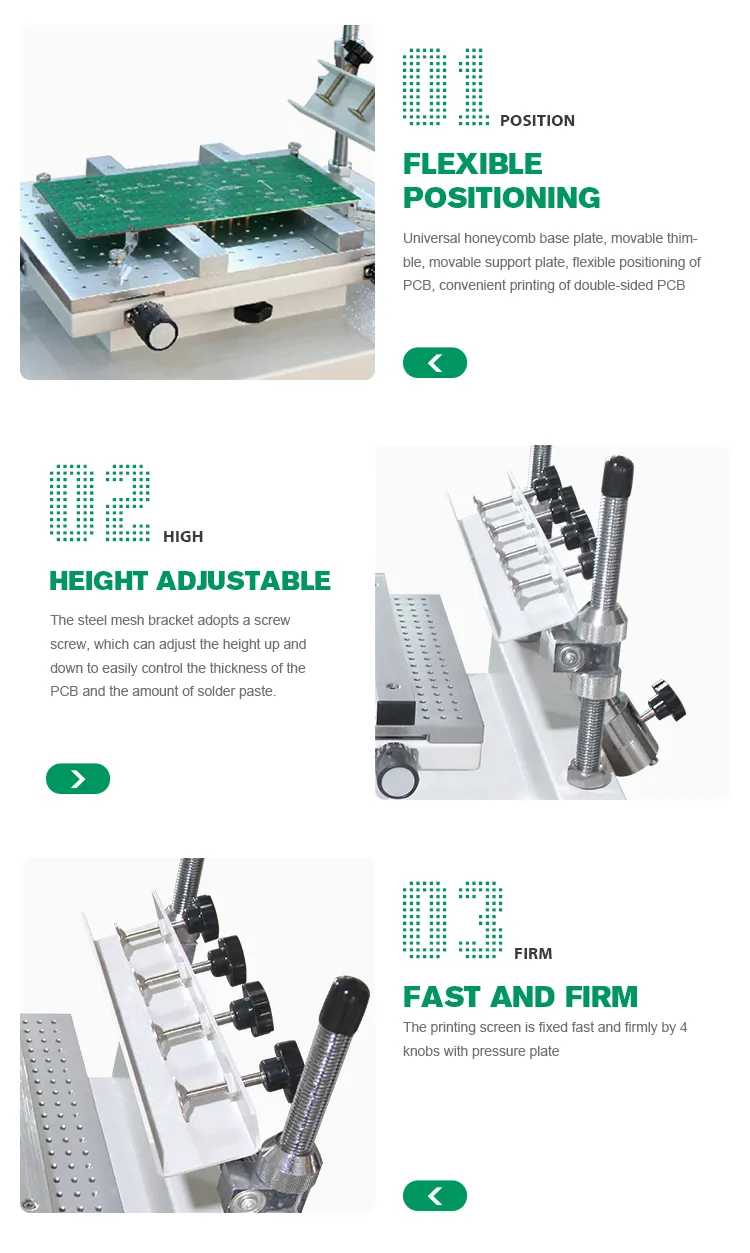 01 POSITION

FLEXIBLE POSITIONING

Universal honeycomb base plate, movable thimble, movable support plate, flexible positioning of PCB, convenient printing of double-sided PCB

02 HIGH

HEIGHT ADJUSTABLE

The steel mesh bracket adopts a screw screw, which can adjust the height up and down to easily control the thickness of the PCB and the amount of solder paste.

03 FIRM

FAST AND FIRM

The printing screen is fixed fast and firmly by 4 knobs with pressure plate