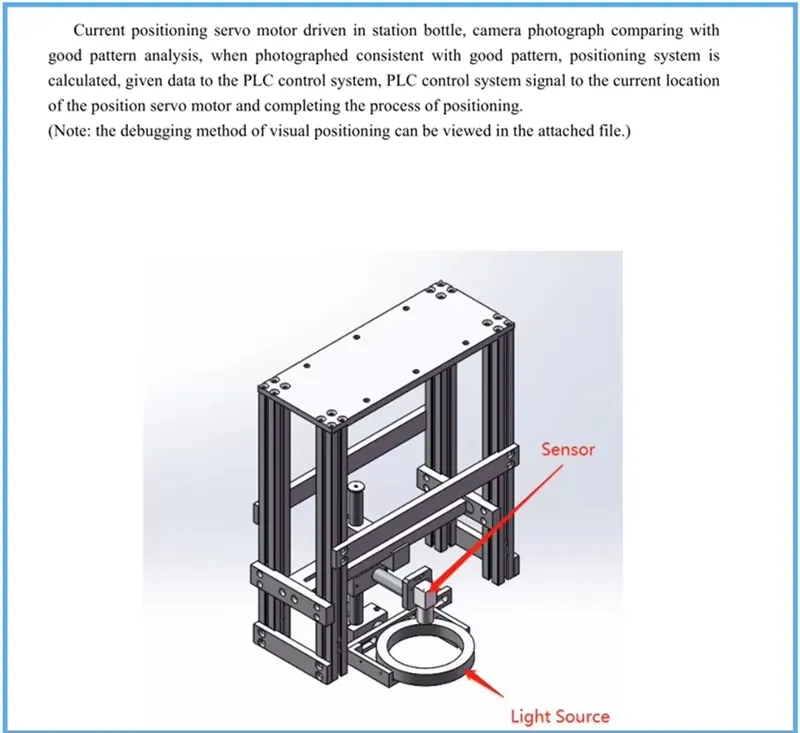 Current positioning servo motor driven in station bottle, camera photograph comparing with good pattern analysis, when photographed consistent with good pattern, positioning system is calculated, given data to the PLC control system, PLC control system signal to the current location of the position servo motor and completing the process of positioning.
(Note: the debugging method of visual positioning can be viewed in the attached file.)

Sensor

Light Source