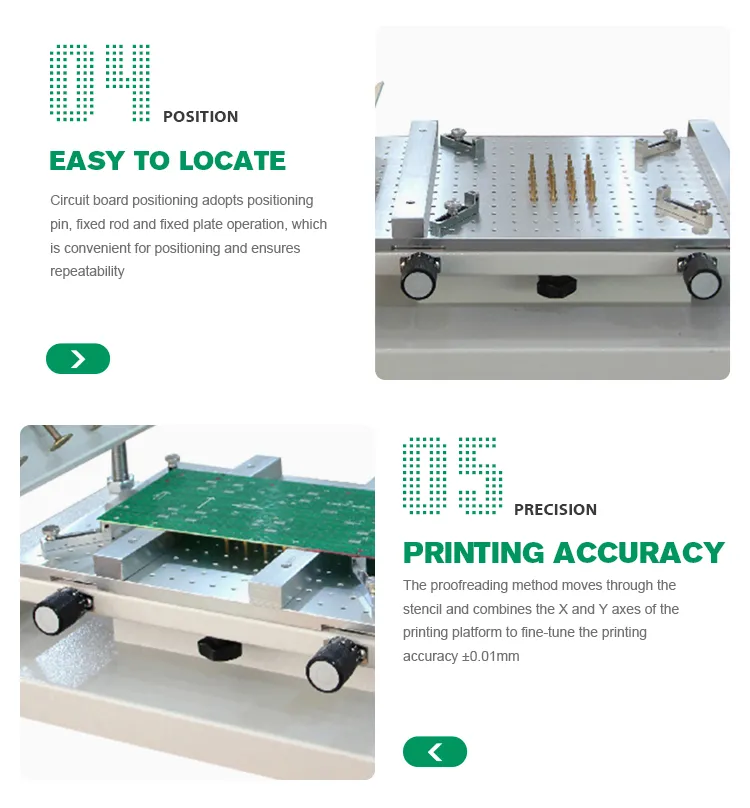 04 POSITION

EASY TO LOCATE

Circuit board positioning adopts positioning pin, fixed rod and fixed plate operation, which is convenient for positioning and ensures repeatability

05 PRECISION

PRINTING ACCURACY

The proofreading method moves through the stencil and combines the X and Y axes of the printing platform to fine-tune the printing accuracy ±0.01mm