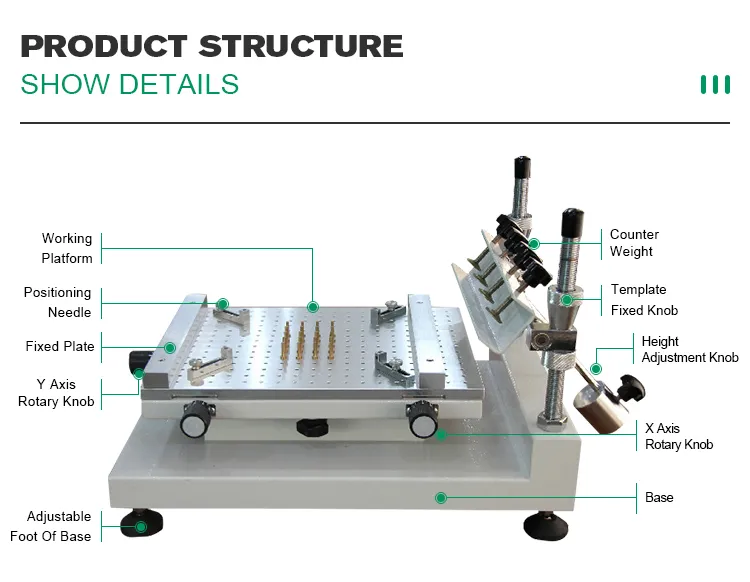 PRODUCT STRUCTURE
SHOW DETAILS

Working Platform

Positioning Needle

Fixed Plate

Y Axis Rotary Knob

Adjustable Foot Of Base

Counter Weight

Template Fixed Knob

Height Adjustment Knob

X Axis Rotary Knob

Base