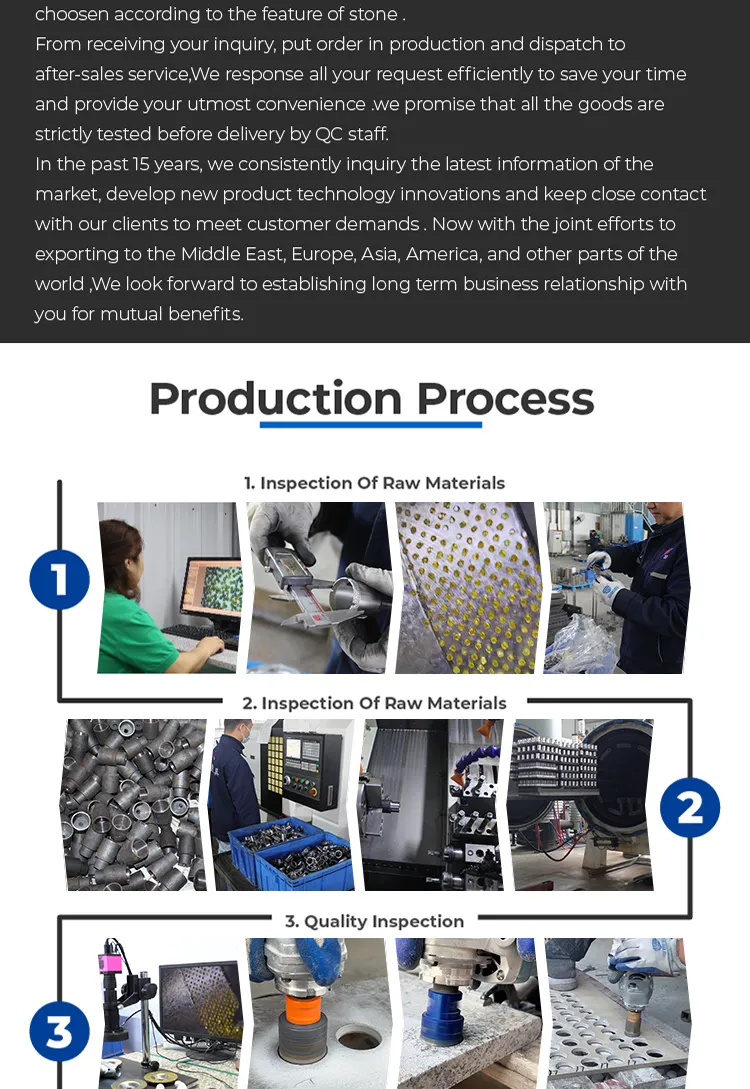 choosen according to the feature of stone .
From receiving your inquiry, put order in production and dispatch to after-sales service,We response all your request efficiently to save your time and provide your utmost convenience .we promise that all the goods are strictly tested before delivery by QC staff.
In the past 15 years, we consistently inquiry the latest information of the market, develop new product technology innovations and keep close contact with our clients to meet customer demands . Now with the joint efforts to exporting to the Middle East, Europe, Asia, America, and other parts of the world ,We look forward to establishing long term business relationship with you for mutual benefits.

Production Process

1. Inspection Of Raw Materials

1

2. Inspection Of Raw Materials

2

3. Quality Inspection

3