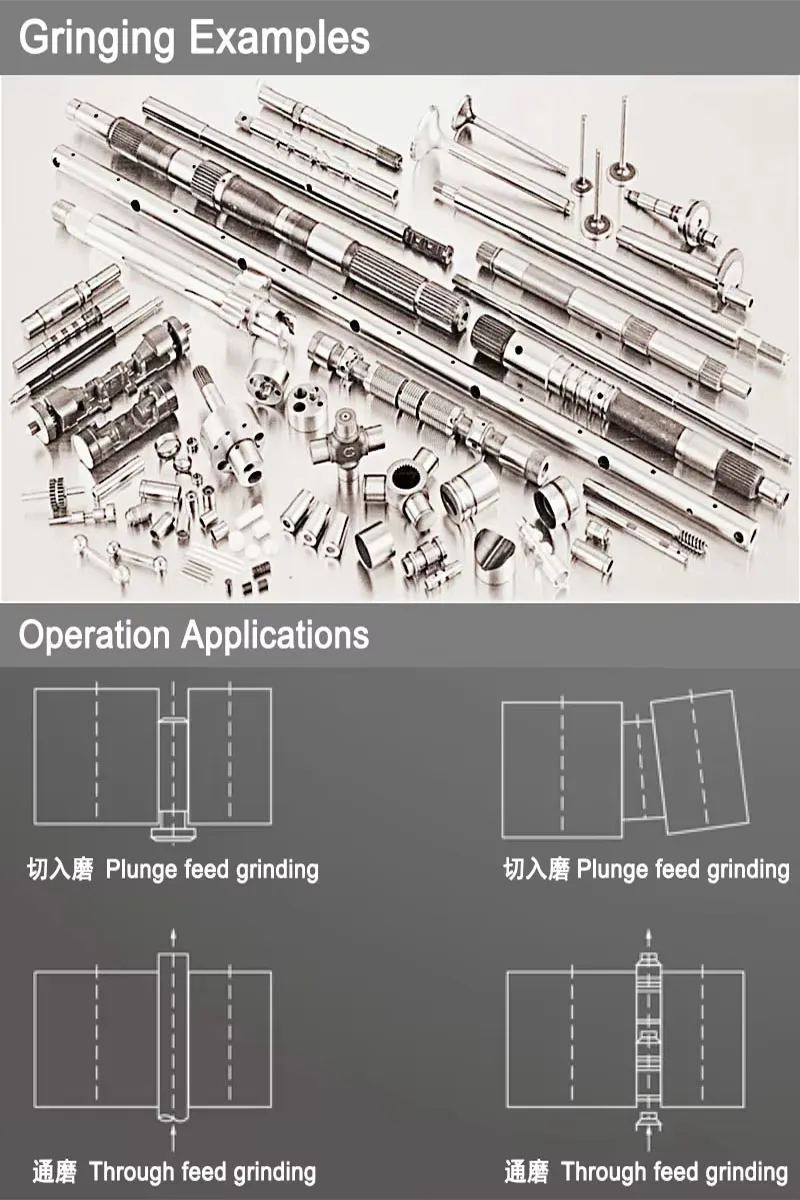 Gringing Examples

Operation Applications

切入磨 Plunge feed grinding

切入磨 Plunge feed grinding

通磨 Through feed grinding

通磨 Through feed grinding