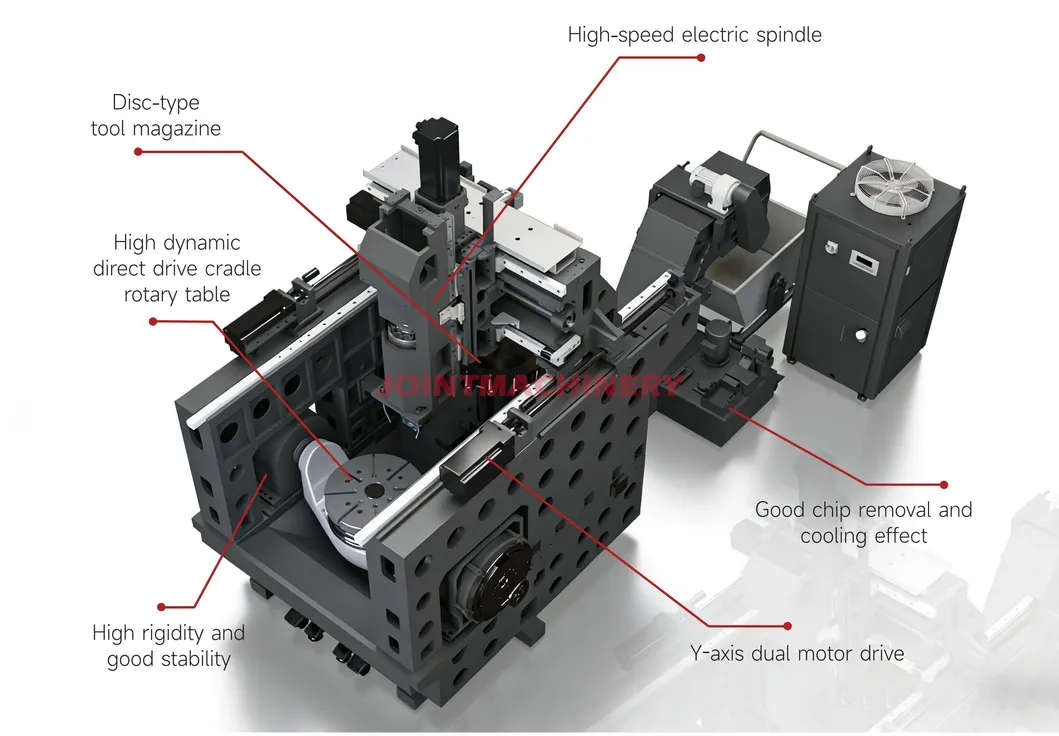 High-speed electric spindle

Disc-type tool magazine

High dynamic direct drive cradle rotary table

JOINTMACHINERY

Good chip removal and cooling effect

High rigidity and good stability

Y-axis dual motor drive