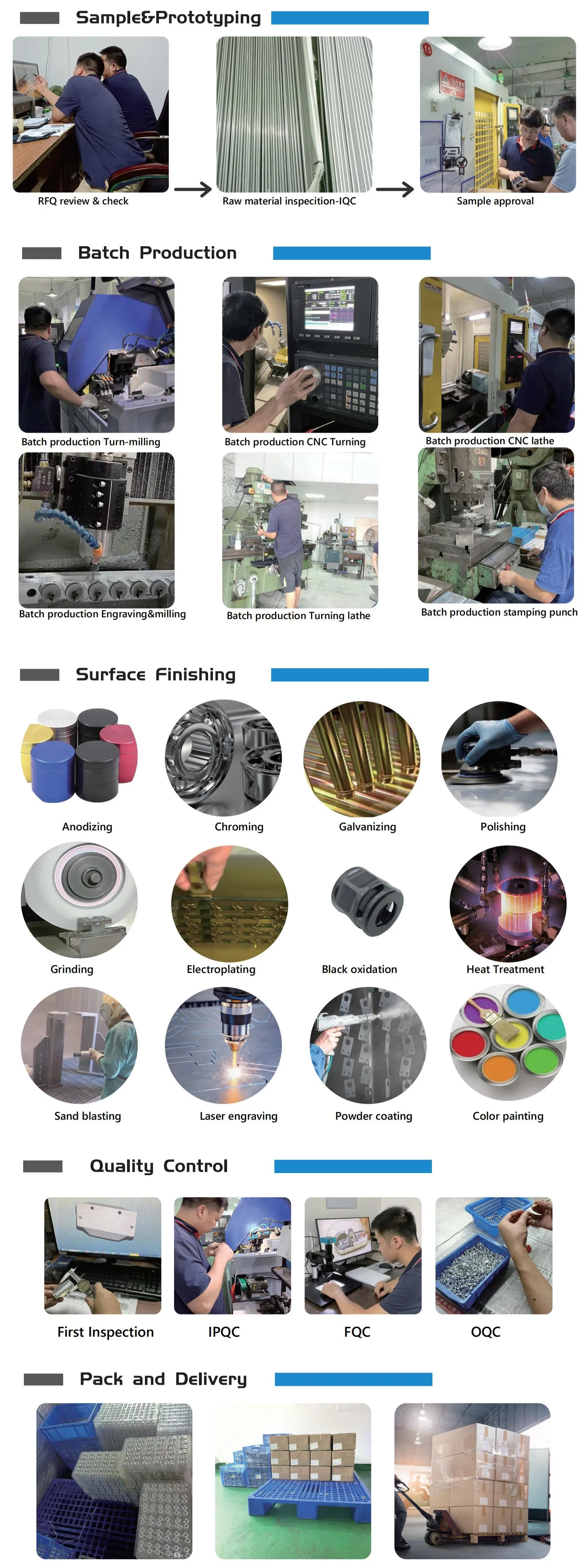 Sample&Prototyping

RFQ review & check

Raw material inspecition-IQC

Sample approval

Batch Production

Batch production Turn-milling

Batch production CNC Turning

Batch production CNC lathe

Batch production Engraving&milling

Batch production Turning lathe

Batch production stamping punch

Surface Finishing

Anodizing

Chroming

Galvanizing

Polishing

Grinding

Electroplating

Black oxidation

Heat Treatment

Sand blasting

Laser engraving

Powder coating

Color painting

Quality Control

First Inspection

IPQC

FQC

OQC

Pack and Delivery