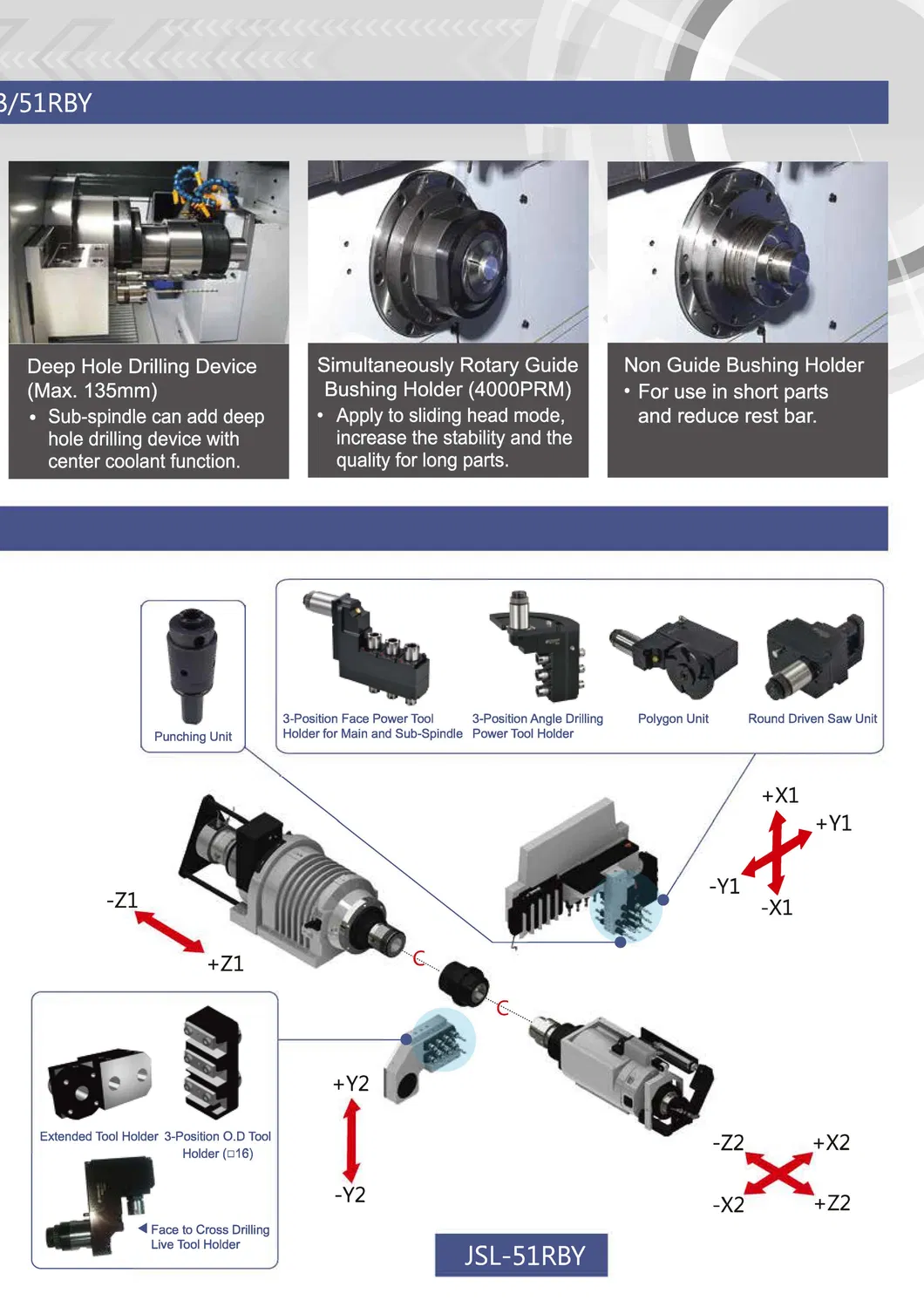 3/51RBY

Deep Hole Drilling Device (Max. 135mm)
• Sub-spindle can add deep hole drilling device with center coolant function.

Simultaneously Rotary Guide Bushing Holder (4000PRM)
• Apply to sliding head mode, increase the stability and the quality for long parts.

Non Guide Bushing Holder
• For use in short parts and reduce rest bar.

Punching Unit

3-Position Face Power Tool Holder for Main and Sub-Spindle

3-Position Angle Drilling Power Tool Holder

Polygon Unit

Round Driven Saw Unit

+X1
+Y1
-Y1
-X1

-Z1
+Z1

C
C

Extended Tool Holder

3-Position O.D Tool Holder (□16)

Face to Cross Drilling Live Tool Holder

+Y2
-Y2

-Z2
+X2
-X2
+Z2

JSL-51RBY