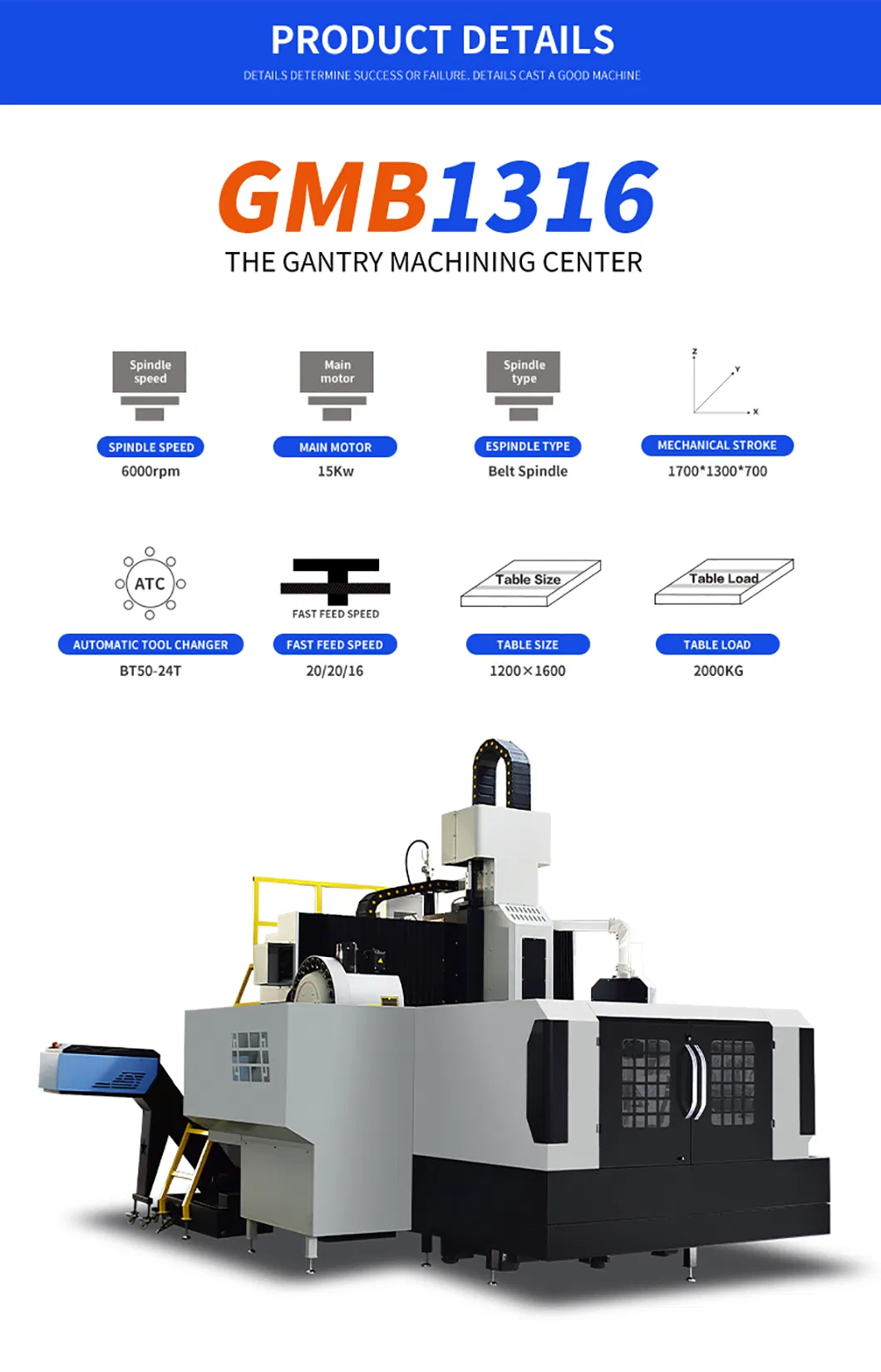 PRODUCT DETAILS

DETAILS DETERMINE SUCCESS OR FAILURE. DETAILS CAST A GOOD MACHINE

GMB1316

THE GANTRY MACHINING CENTER

Spindle speed

SPINDLE SPEED

6000rpm

Main motor

MAIN MOTOR

15Kw

Spindle type

ESPINDLE TYPE

Belt Spindle

Z Y X

MECHANICAL STROKE

1700*1300*700

ATC

AUTOMATIC TOOL CHANGER

BT50-24T

FAST FEED SPEED

FAST FEED SPEED

20/20/16

Table Size

TABLE SIZE

1200×1600

Table Load

TABLE LOAD

2000KG