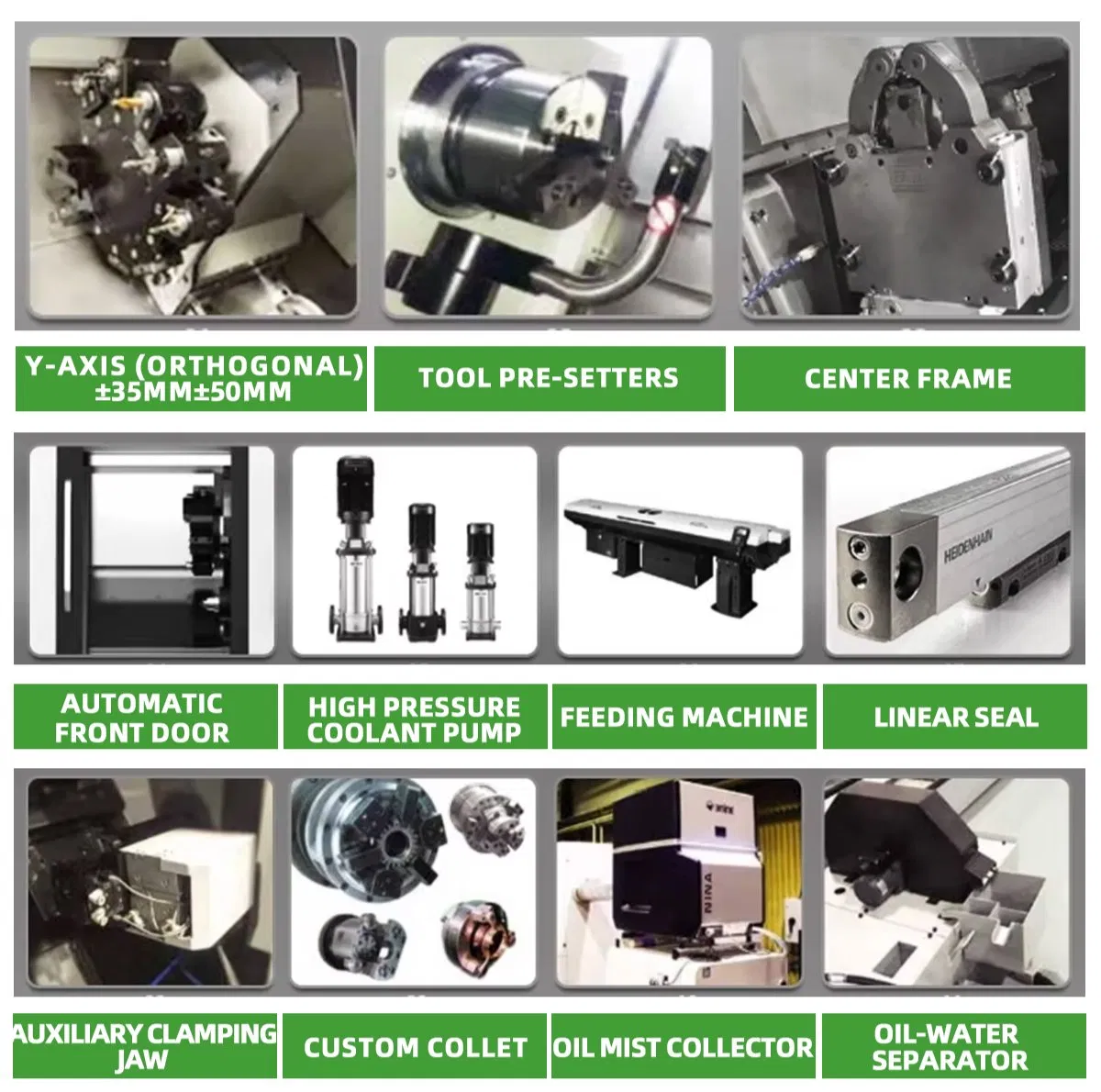 Y-AXIS (ORTHOGONAL) ±35MM±50MM

TOOL PRE-SETTERS

CENTER FRAME

HEIDENHAIN

AUTOMATIC FRONT DOOR

HIGH PRESSURE COOLANT PUMP

FEEDING MACHINE

LINEAR SEAL

NINA

AUXILIARY CLAMPING JAW

CUSTOM COLLET

OIL MIST COLLECTOR

OIL-WATER SEPARATOR