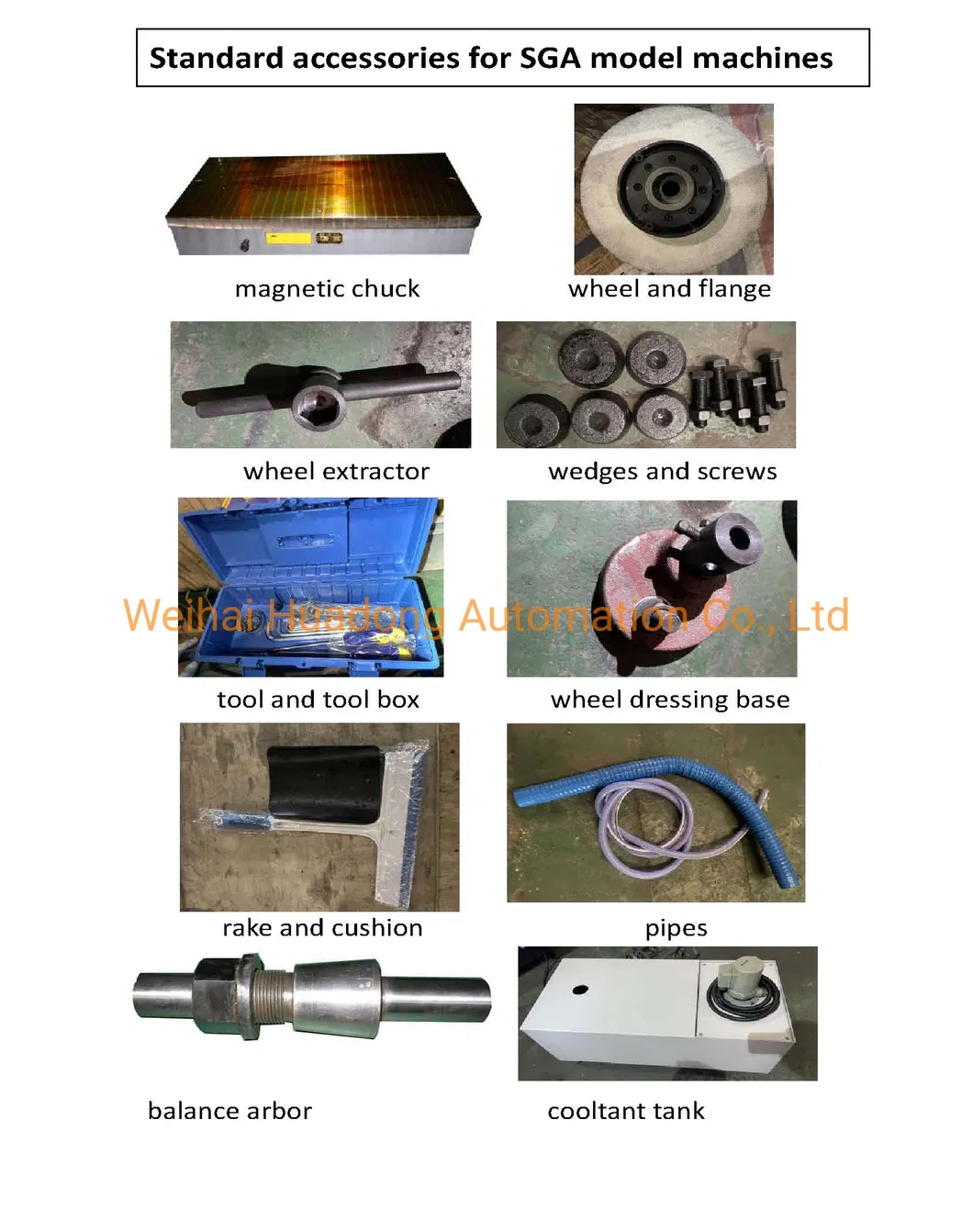 Standard accessories for SGA model machines

magnetic chuck

wheel and flange

wheel extractor

wedges and screws

Weihai Huadong Automation Co., Ltd

tool and tool box

wheel dressing base

rake and cushion

pipes

balance arbor

cooltant tank