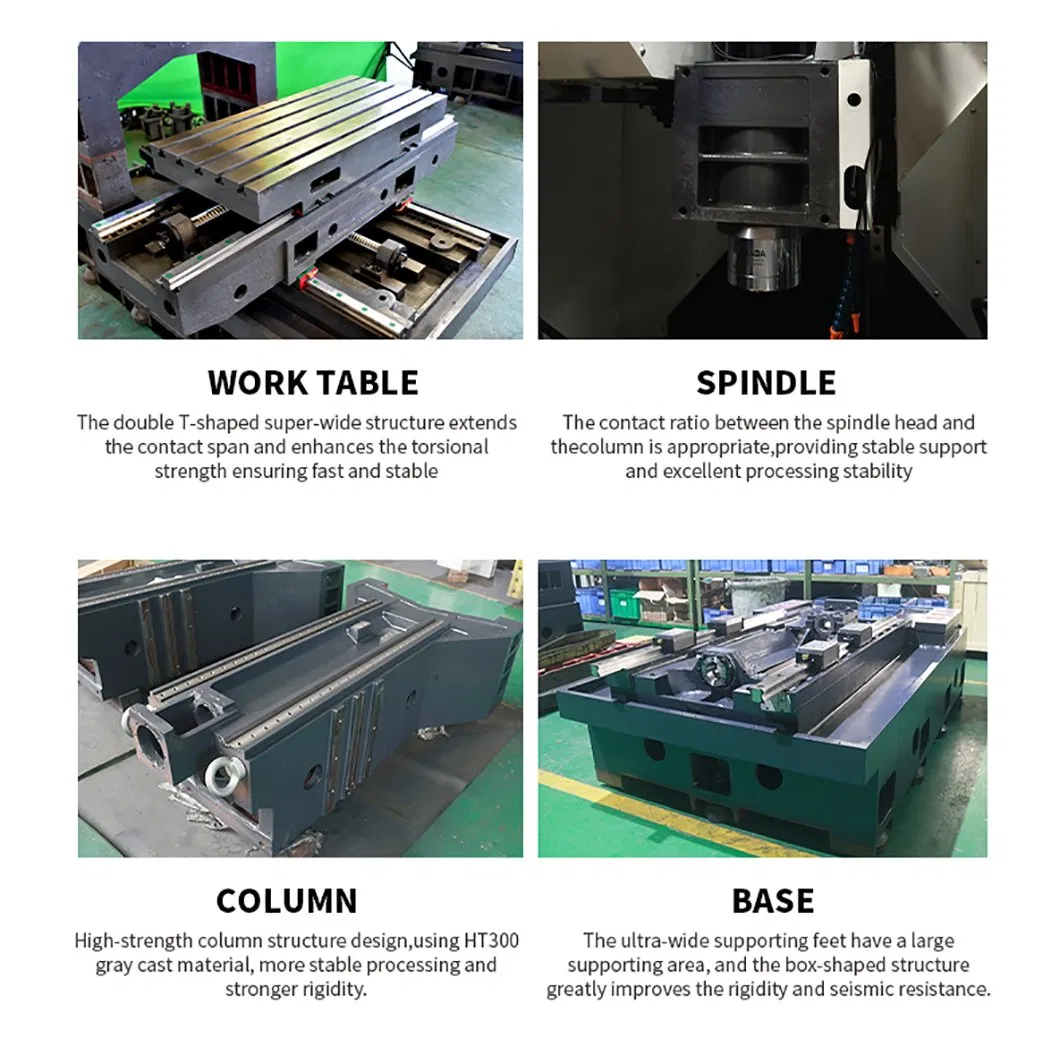 WORK TABLE

The double T-shaped super-wide structure extends the contact span and enhances the torsional strength ensuring fast and stable

SPINDLE

The contact ratio between the spindle head and thecolumn is appropriate,providing stable support and excellent processing stability

COLUMN

High-strength column structure design,using HT300 gray cast material, more stable processing and stronger rigidity.

BASE

The ultra-wide supporting feet have a large supporting area, and the box-shaped structure greatly improves the rigidity and seismic resistance.