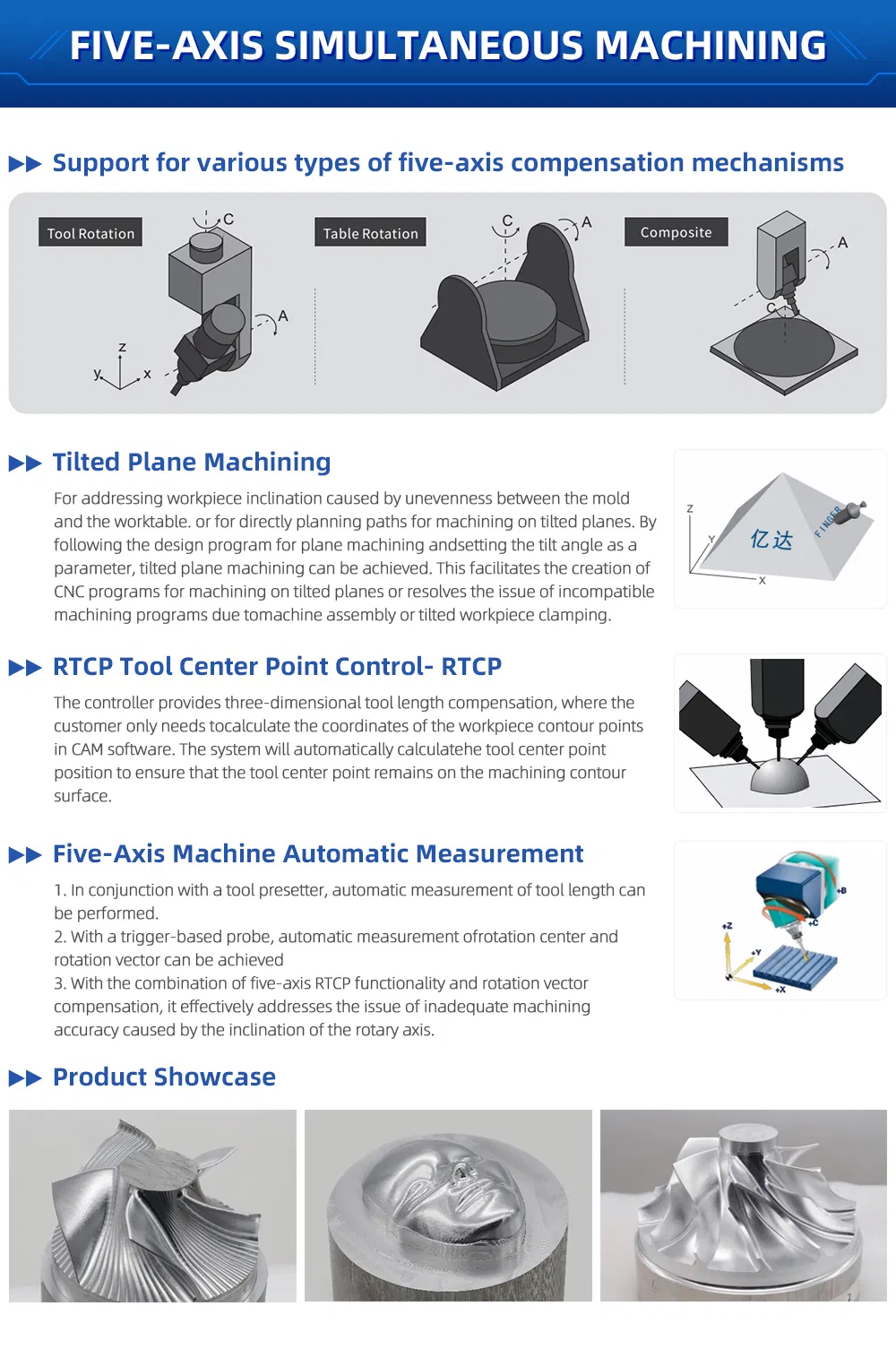 FIVE-AXIS SIMULTANEOUS MACHINING

Support for various types of five-axis compensation mechanisms

Tool Rotation

C

A

z

y

x

Table Rotation

C

A

Composite

A

C

Tilted Plane Machining

For addressing workpiece inclination caused by unevenness between the mold and the worktable. or for directly planning paths for machining on tilted planes. By following the design program for plane machining andsetting the tilt angle as a parameter, tilted plane machining can be achieved. This facilitates the creation of CNC programs for machining on tilted planes or resolves the issue of incompatible machining programs due tomachine assembly or tilted workpiece clamping.

Z

Y

X

亿达

FINGER

RTCP Tool Center Point Control- RTCP

The controller provides three-dimensional tool length compensation, where the customer only needs tocalculate the coordinates of the workpiece contour points in CAM software. The system will automatically calculatehe tool center point position to ensure that the tool center point remains on the machining contour surface.

Five-Axis Machine Automatic Measurement

1. In conjunction with a tool presetter, automatic measurement of tool length can be performed.
2. With a trigger-based probe, automatic measurement ofrotation center and rotation vector can be achieved
3. With the combination of five-axis RTCP functionality and rotation vector compensation, it effectively addresses the issue of inadequate machining accuracy caused by the inclination of the rotary axis.

+B

+C

+Z

+Y

+X

Product Showcase