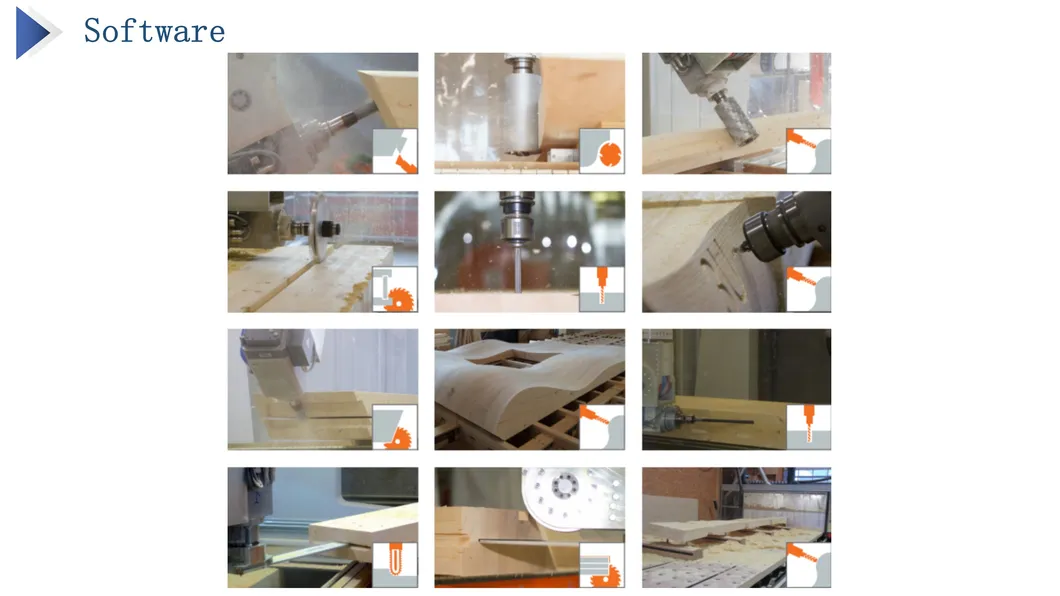 Software