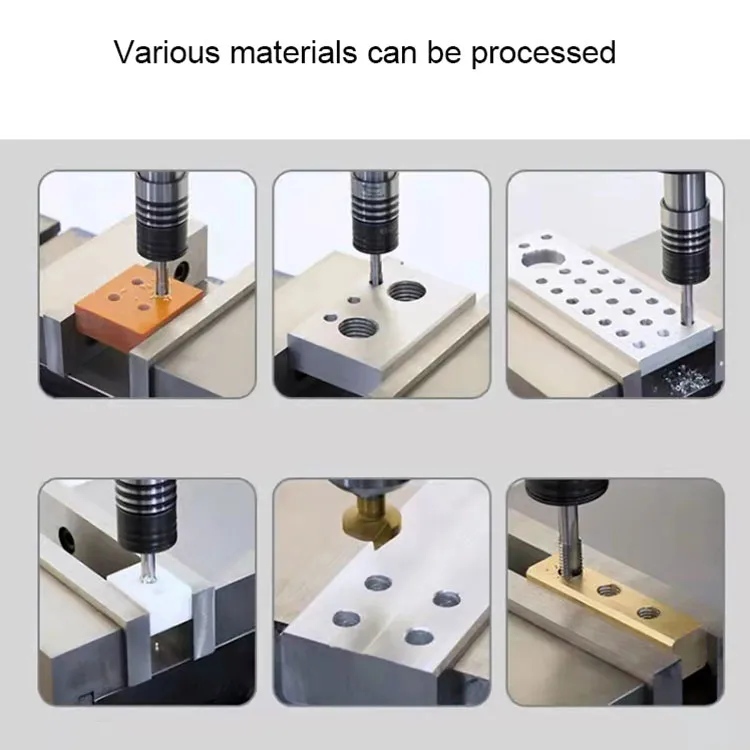 Various materials can be processed