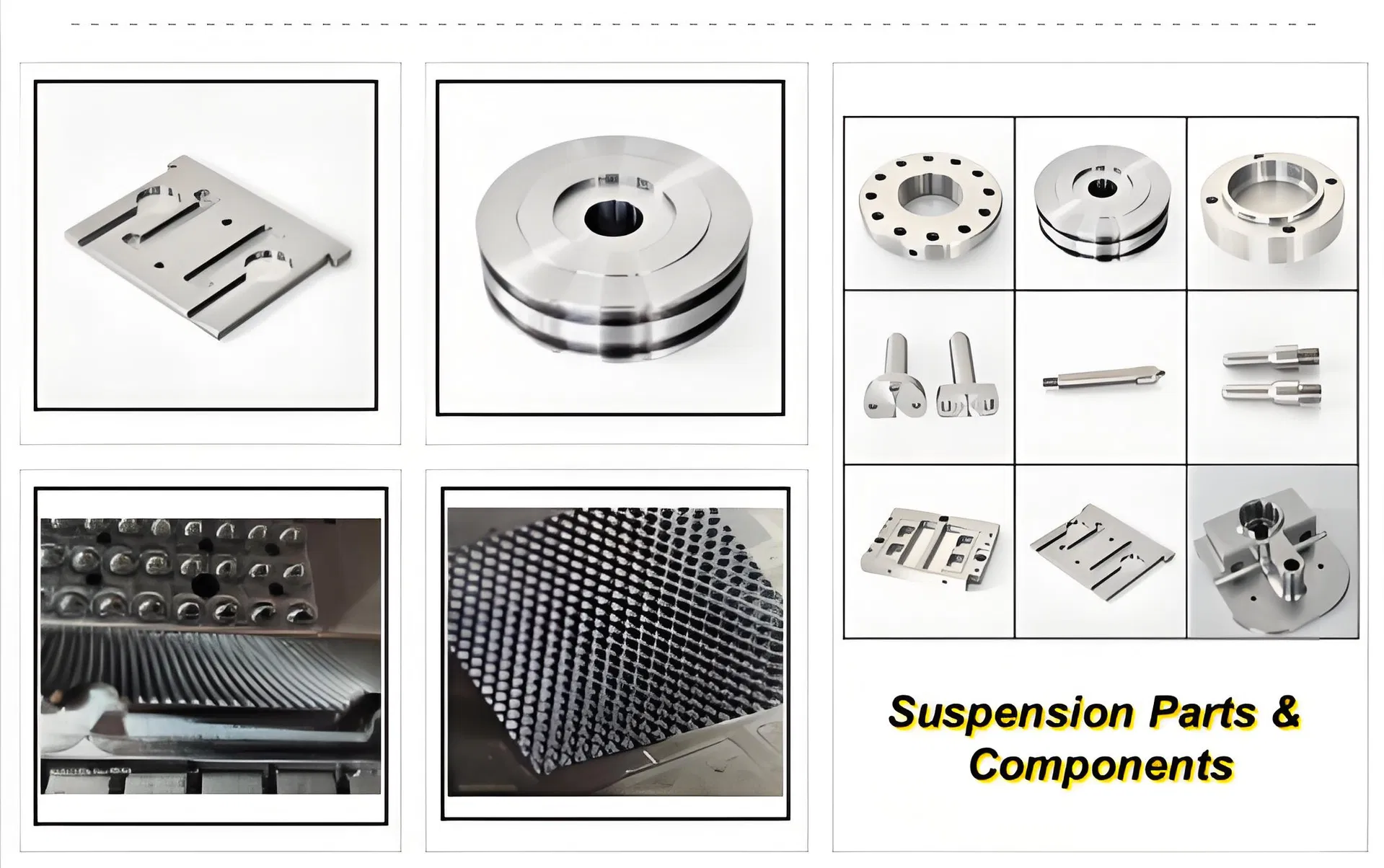 Suspension Parts & Components