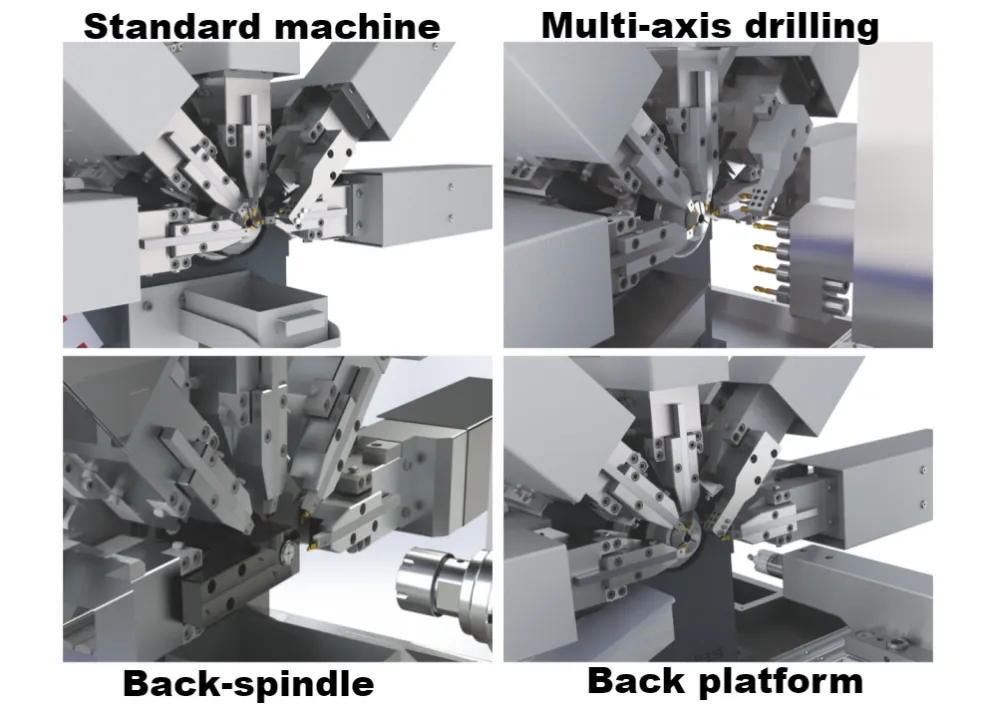 Standard machine

Multi-axis drilling

Back-spindle

Back platform