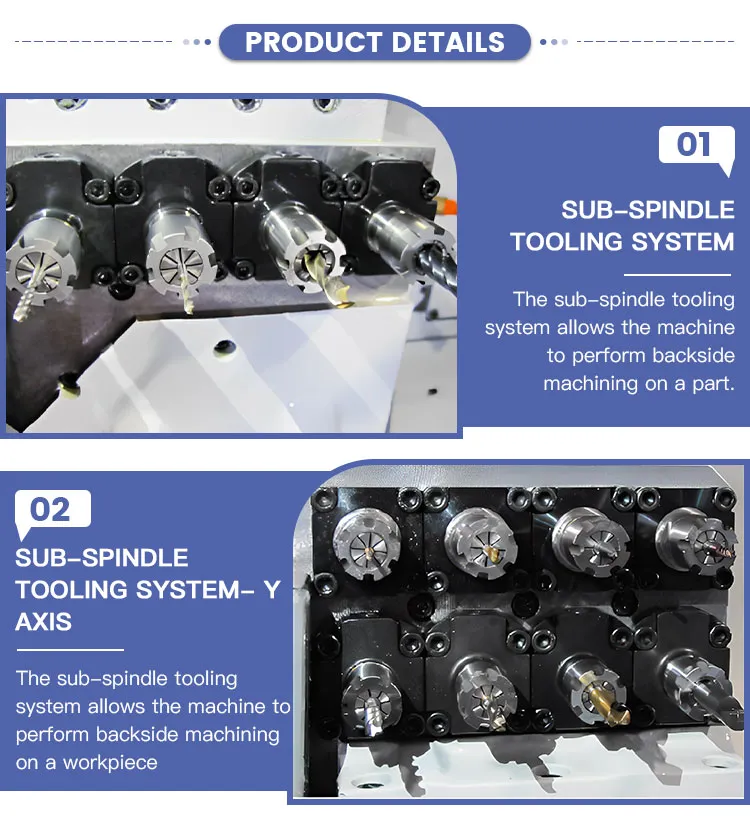 PRODUCT DETAILS

01

SUB-SPINDLE TOOLING SYSTEM

The sub-spindle tooling system allows the machine to perform backside machining on a part.

02

SUB-SPINDLE TOOLING SYSTEM- Y AXIS

The sub-spindle tooling system allows the machine to perform backside machining on a workpiece