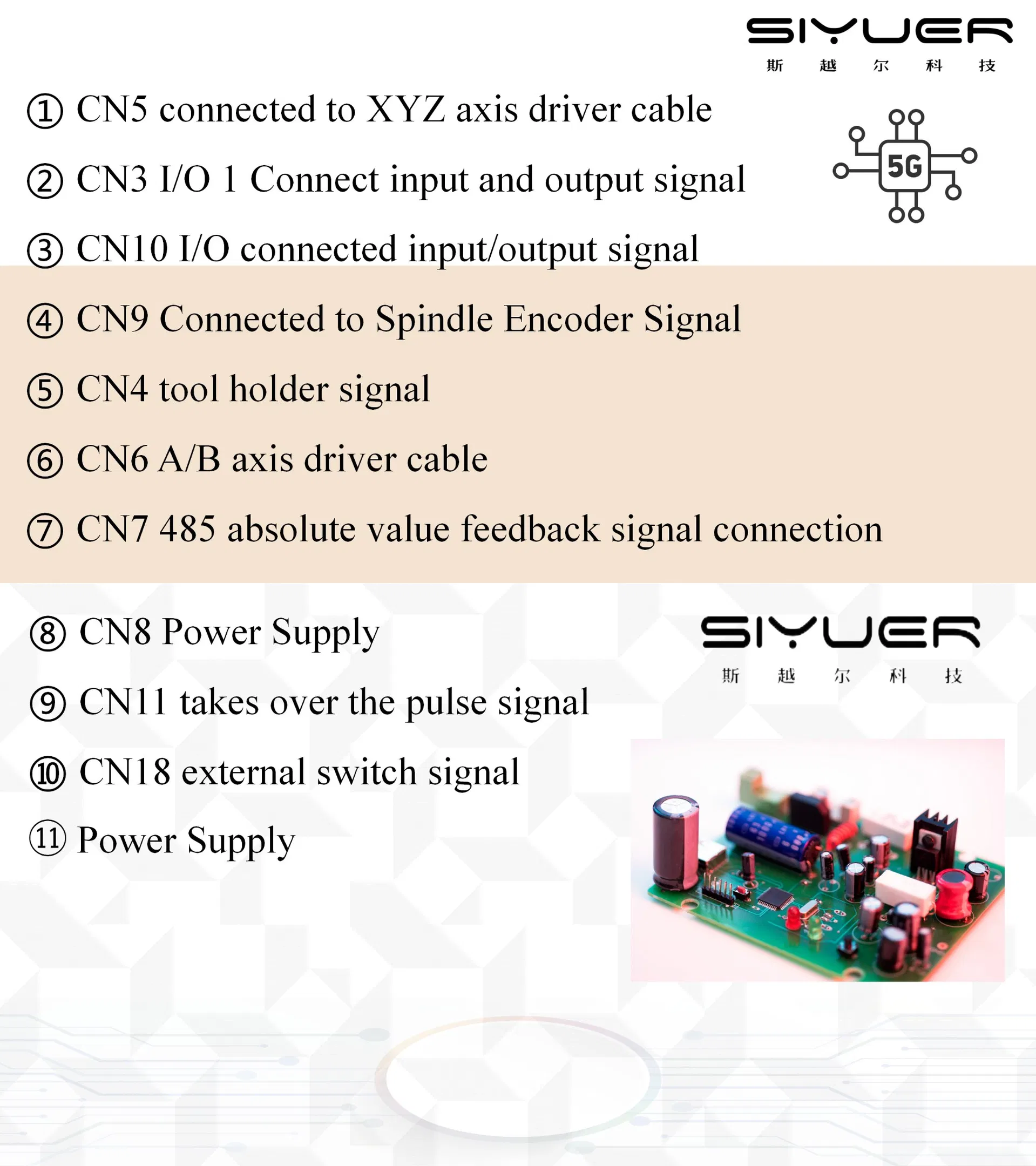 SIYUER
斯 越 尔 科 技

① CN5 connected to XYZ axis driver cable

② CN3 I/O 1 Connect input and output signal

③ CN10 I/O connected input/output signal

5G

④ CN9 Connected to Spindle Encoder Signal

⑤ CN4 tool holder signal

⑥ CN6 A/B axis driver cable

⑦ CN7 485 absolute value feedback signal connection

⑧ CN8 Power Supply

⑨ CN11 takes over the pulse signal

⑩ CN18 external switch signal

⑪ Power Supply

SIYUER
斯 越 尔 科 技