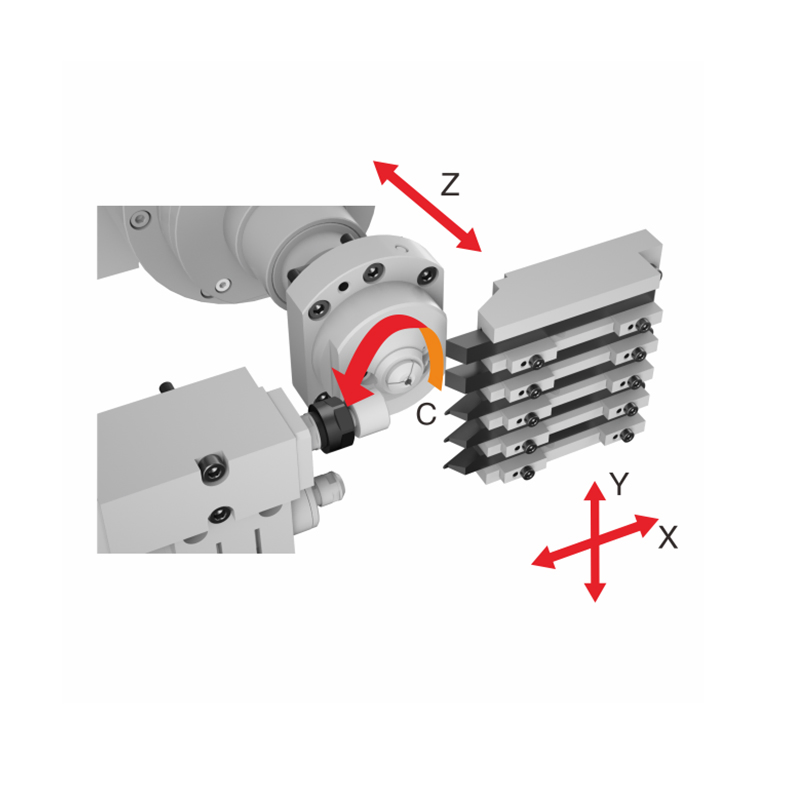 Z
C
Y
X