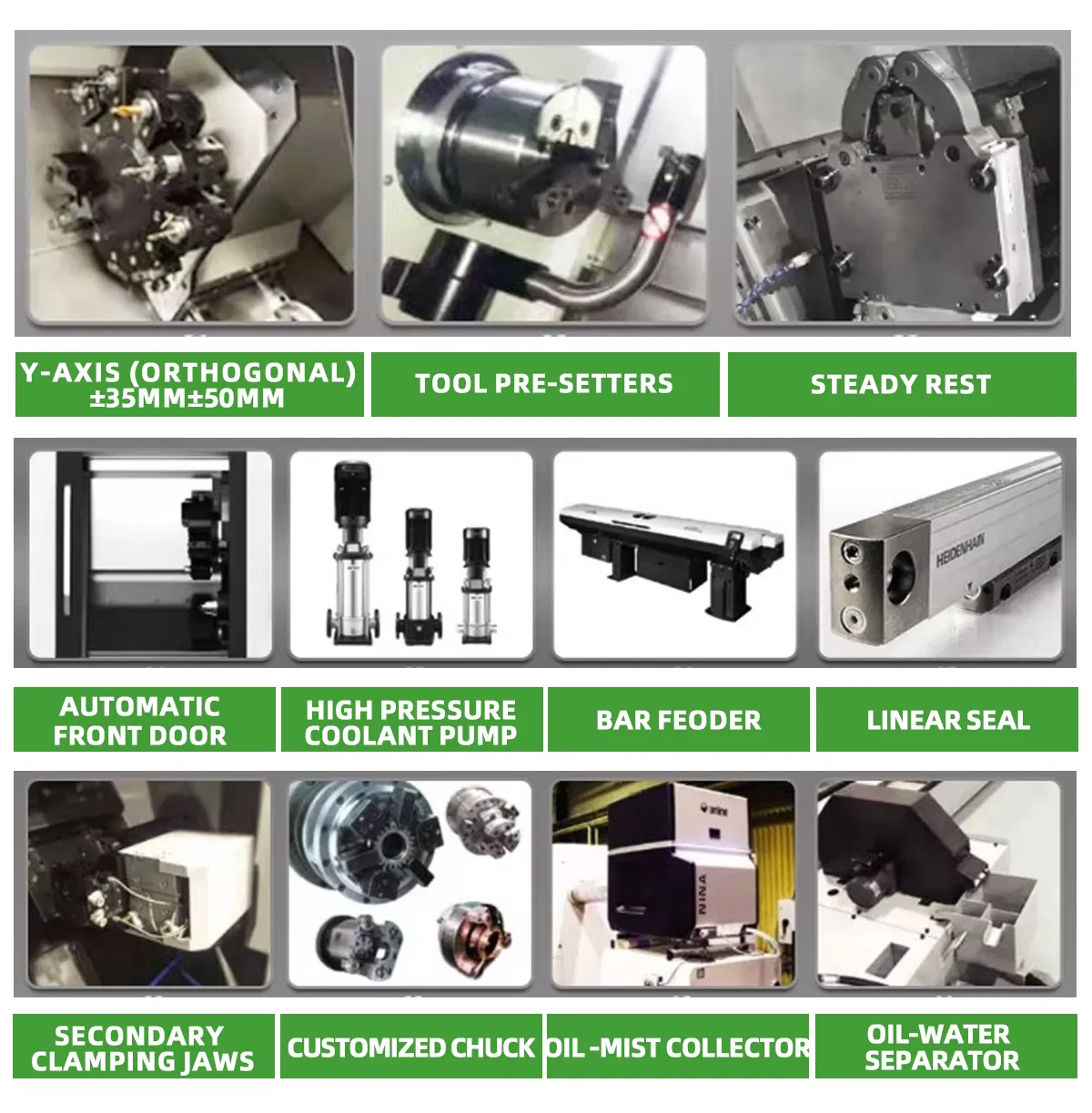 Y-AXIS (ORTHOGONAL) ±35MM±50MM

TOOL PRE-SETTERS

STEADY REST

HEIDENHAIN

AUTOMATIC FRONT DOOR

HIGH PRESSURE COOLANT PUMP

BAR FEODER

LINEAR SEAL

NINA

SECONDARY CLAMPING JAWS

CUSTOMIZED CHUCK

OIL -MIST COLLECTOR

OIL-WATER SEPARATOR