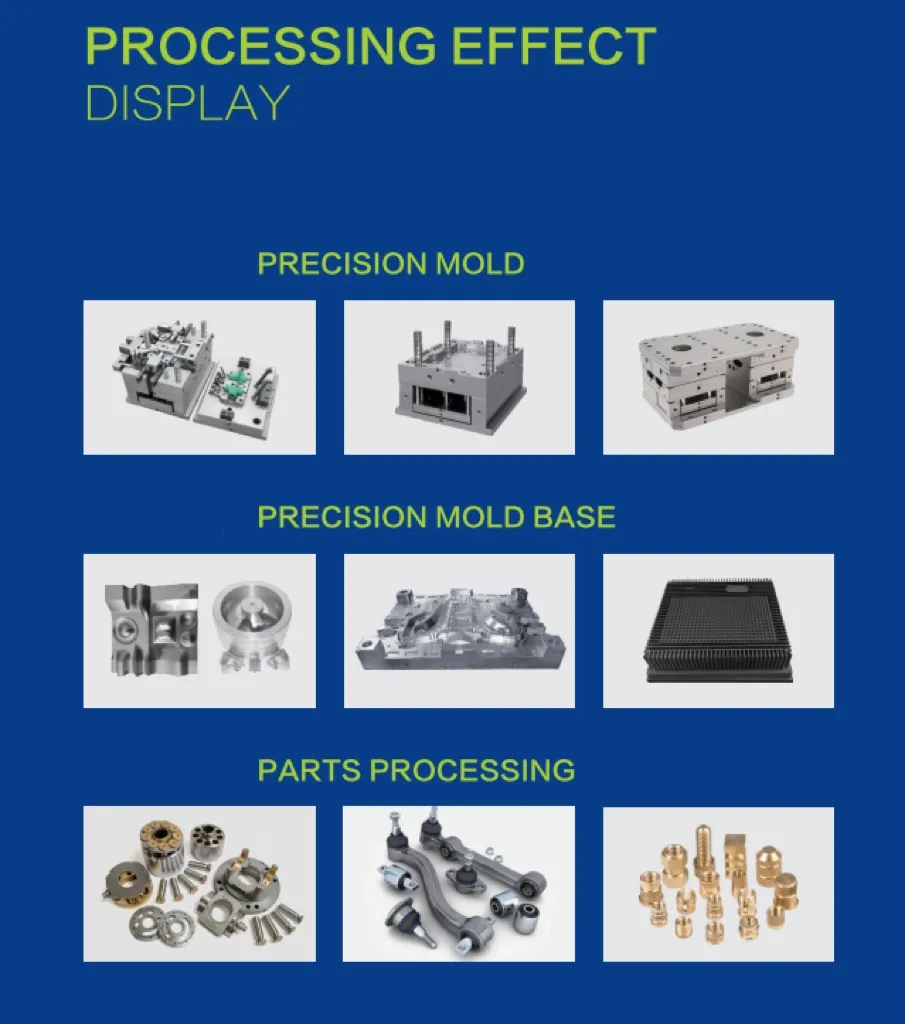 PROCESSING EFFECT
DISPLAY

PRECISION MOLD

PRECISION MOLD BASE

PARTS PROCESSING