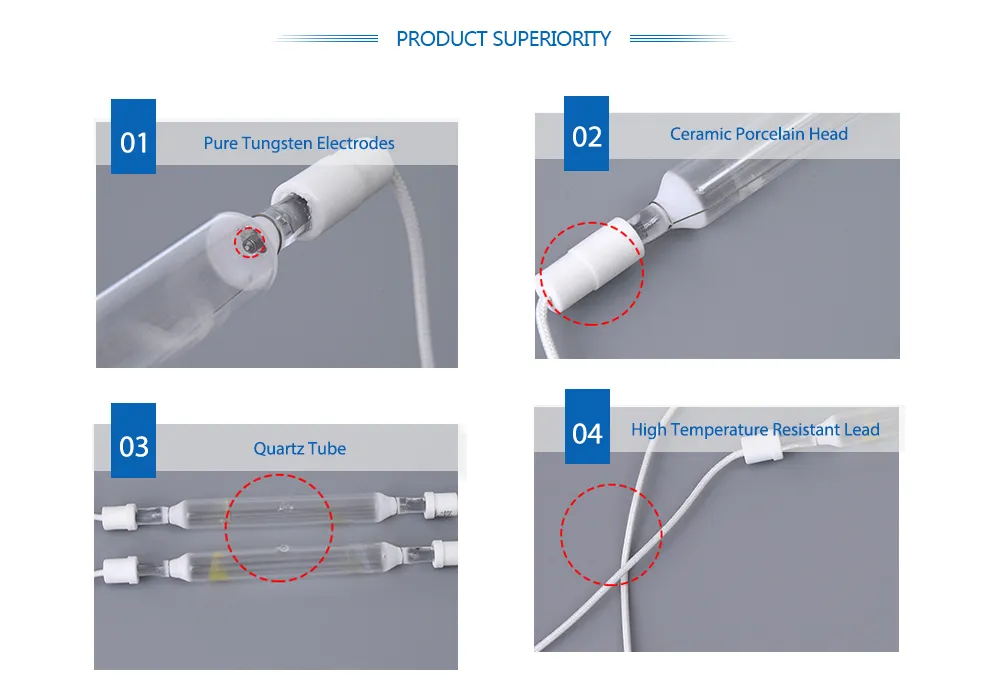 PRODUCT SUPERIORITY

01 Pure Tungsten Electrodes

02 Ceramic Porcelain Head

03 Quartz Tube

04 High Temperature Resistant Lead