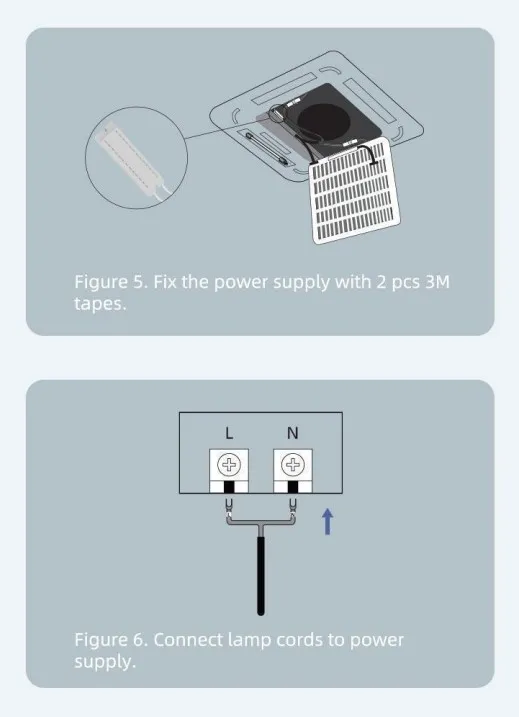 Figure 5. Fix the power supply with 2 pcs 3M tapes.

L

N

Figure 6. Connect lamp cords to power supply.