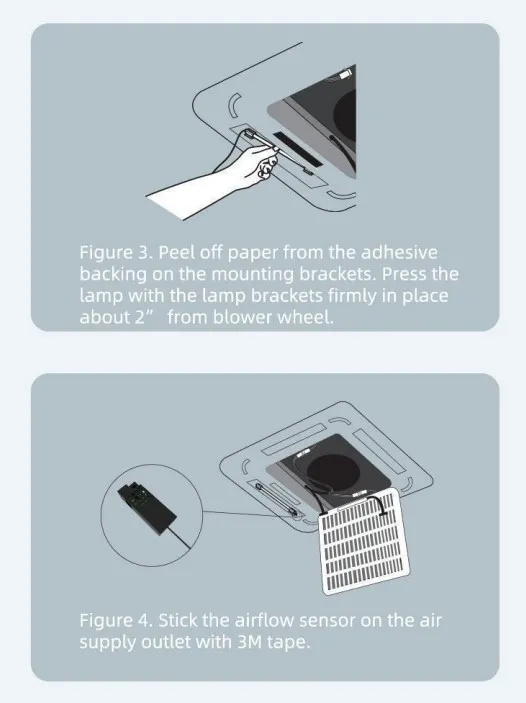 Figure 3. Peel off paper from the adhesive backing on the mounting brackets. Press the lamp with the lamp brackets firmly in place about 2”   from blower wheel.

Figure 4. Stick the airflow sensor on the air supply outlet with 3M tape.