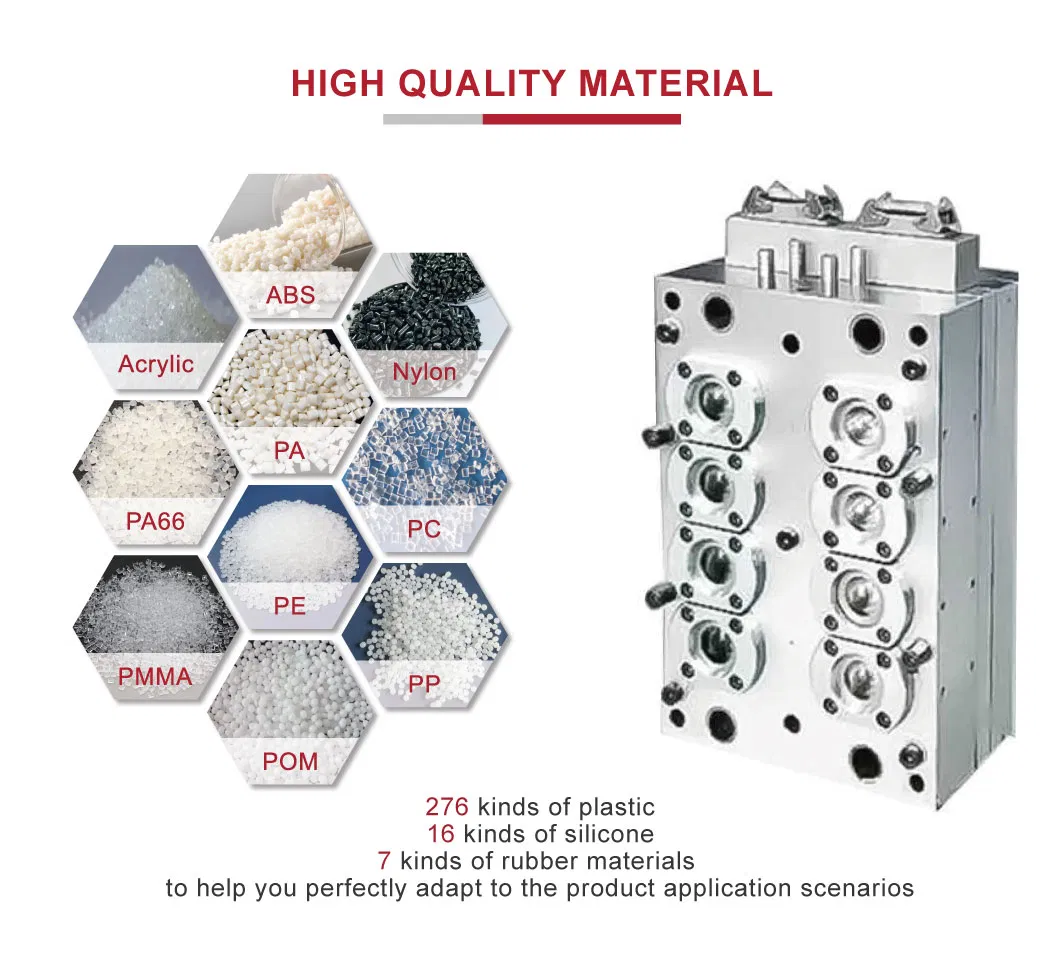 HIGH QUALITY MATERIAL

ABS
Acrylic
Nylon
PA
PA66
PC
PE
PMMA
PP
POM

276 kinds of plastic
16 kinds of silicone
7 kinds of rubber materials
to help you perfectly adapt to the product application scenarios