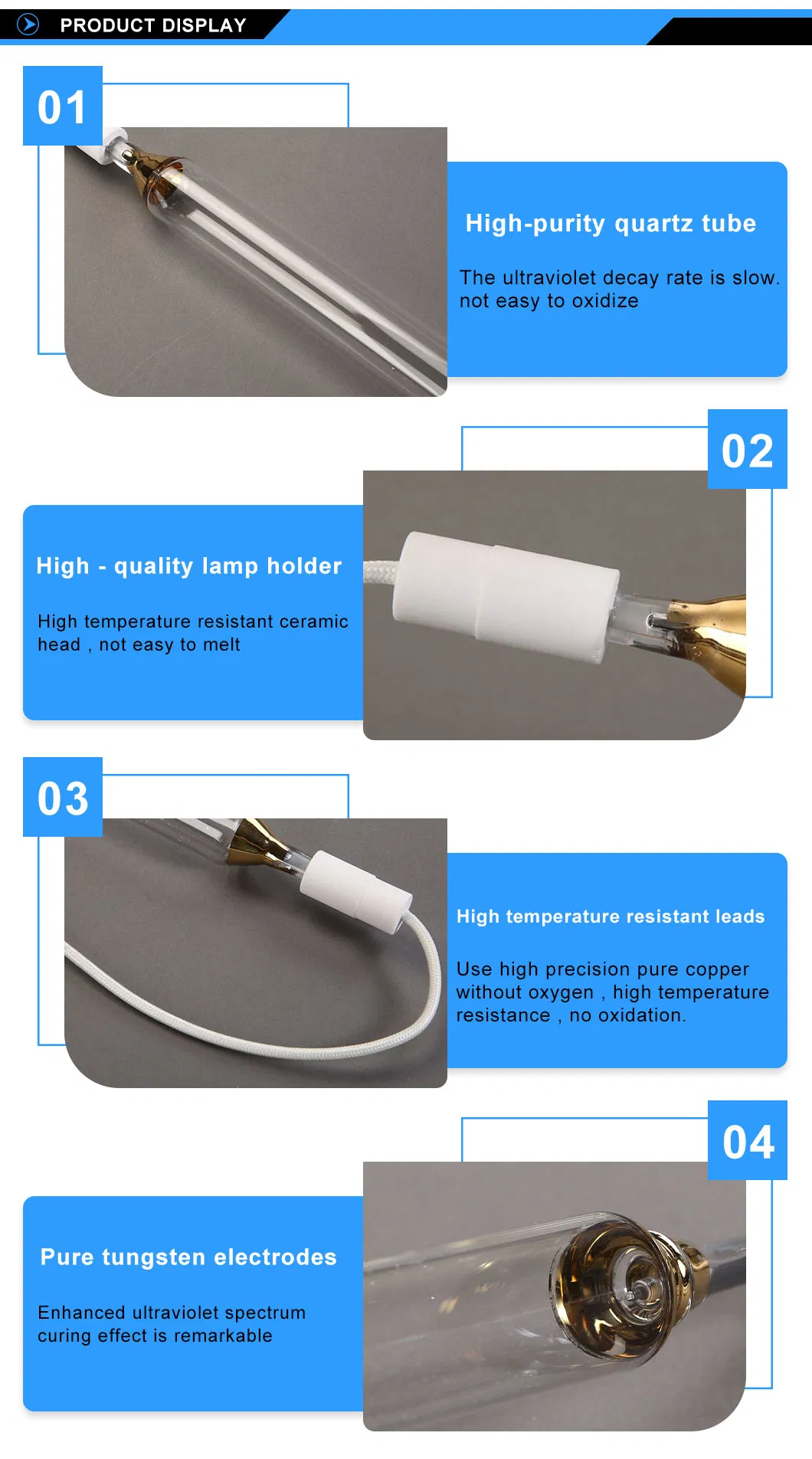 PRODUCT DISPLAY

01

High-purity quartz tube

The ultraviolet decay rate is slow. not easy to oxidize

02

High - quality lamp holder

High temperature resistant ceramic head , not easy to melt

03

High temperature resistant leads

Use high precision pure copper without oxygen , high temperature resistance , no oxidation.

04

Pure tungsten electrodes

Enhanced ultraviolet spectrum curing effect is remarkable