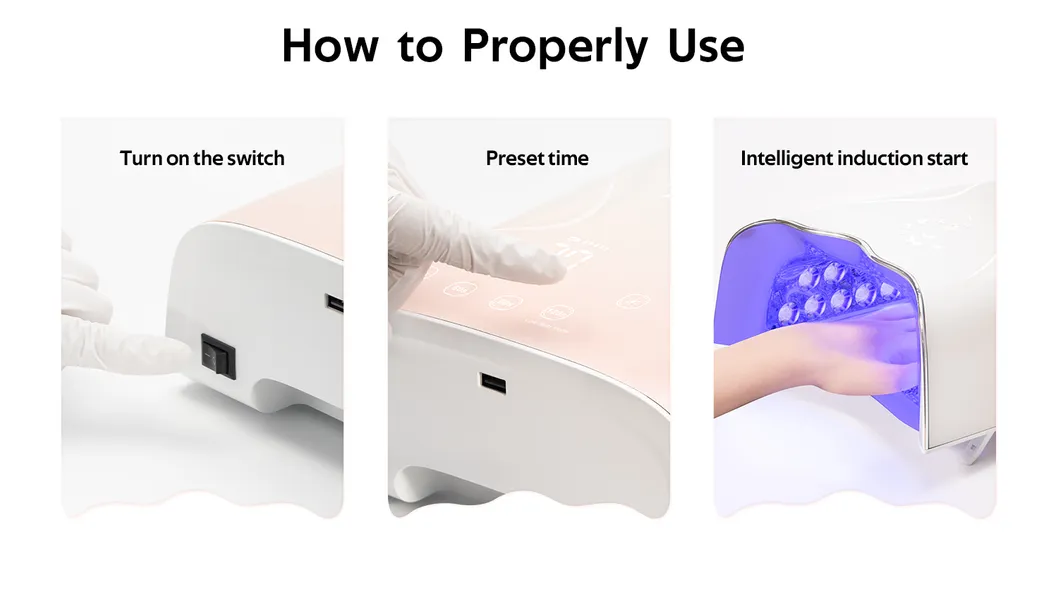 How to Properly Use

Turn on the switch

Preset time

Intelligent induction start