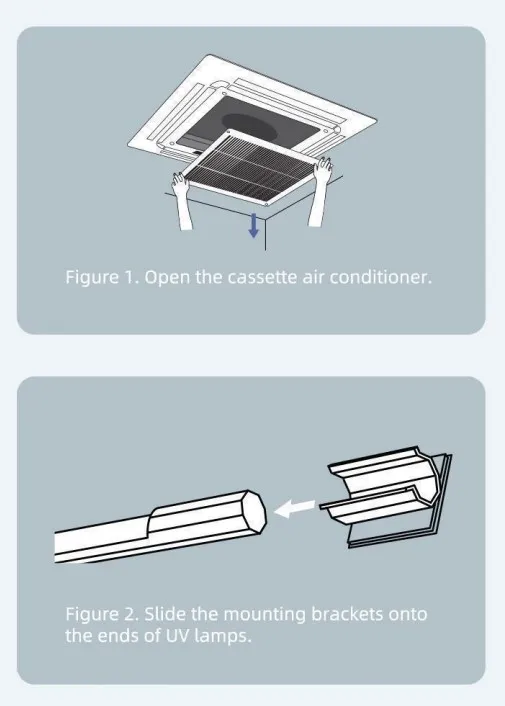 Figure 1. Open the cassette air conditioner.

Figure 2. Slide the mounting brackets onto the ends of UV lamps.