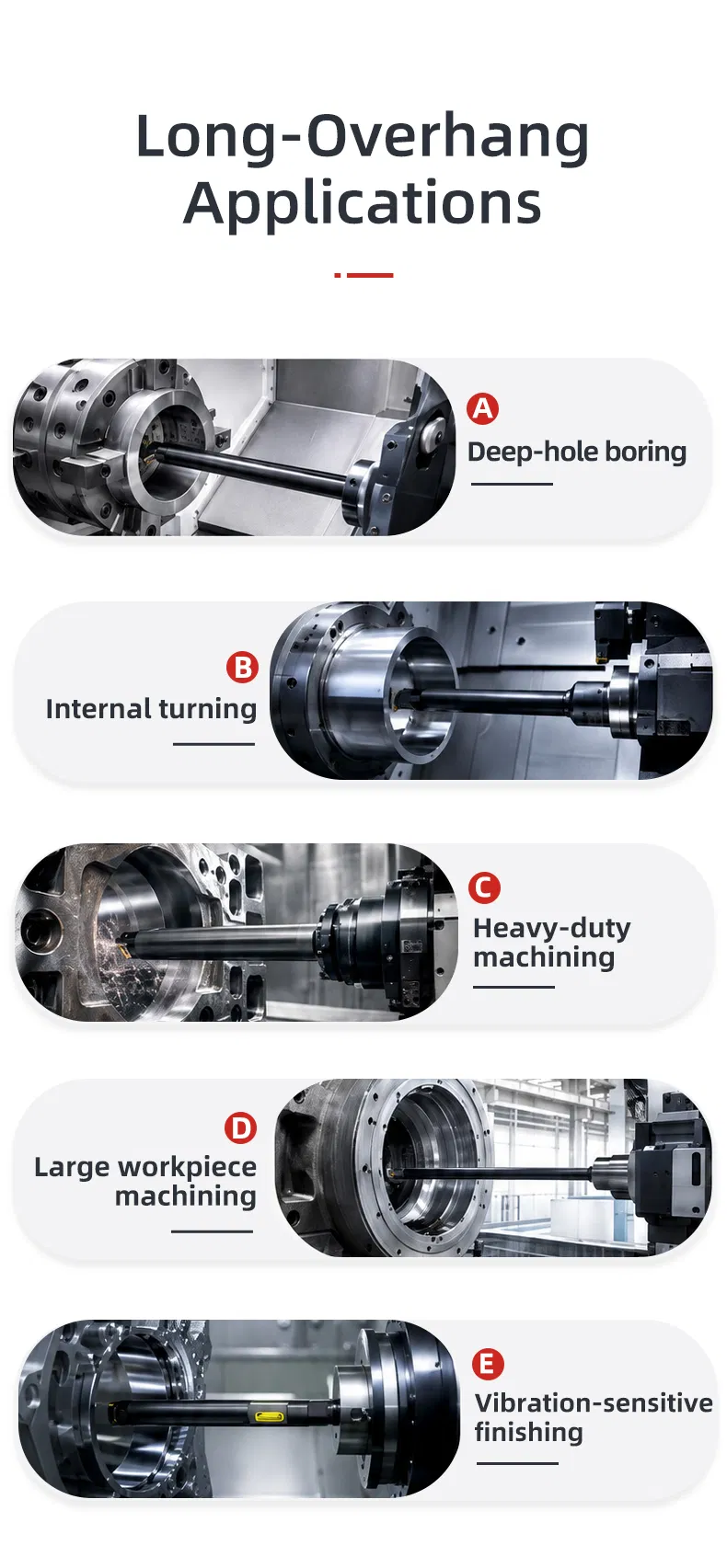 Long-Overhang Applications

A
Deep-hole boring

B
Internal turning

C
Heavy-duty machining

D
Large workpiece machining

E
Vibration-sensitive finishing