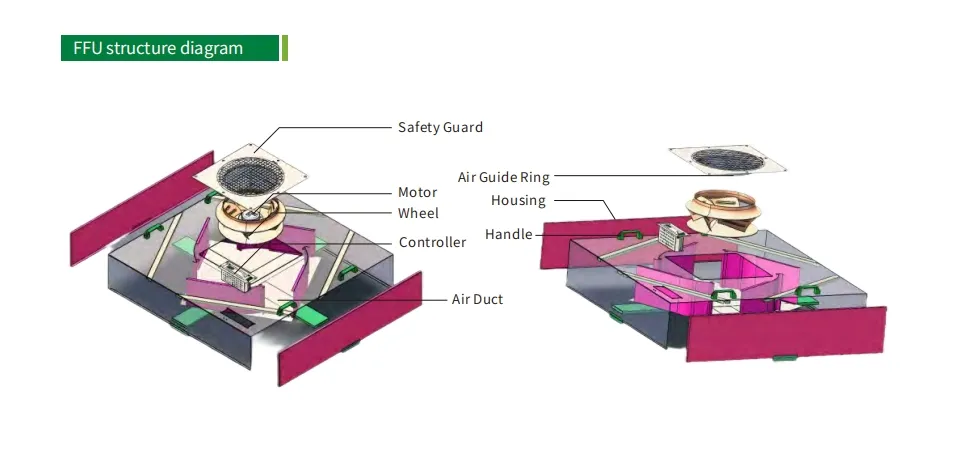 FFU structure diagram

Safety Guard
Motor
Wheel
Controller
Air Duct

Air Guide Ring
Housing
Handle