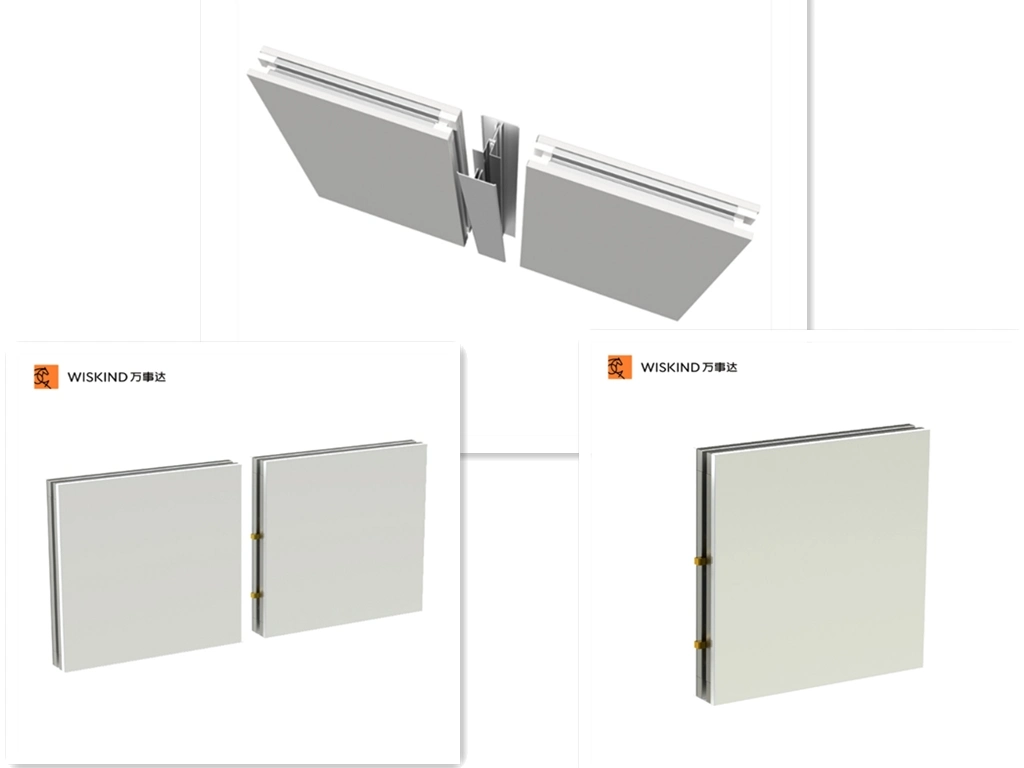 WISKIND 万事达

WISKIND 万事达