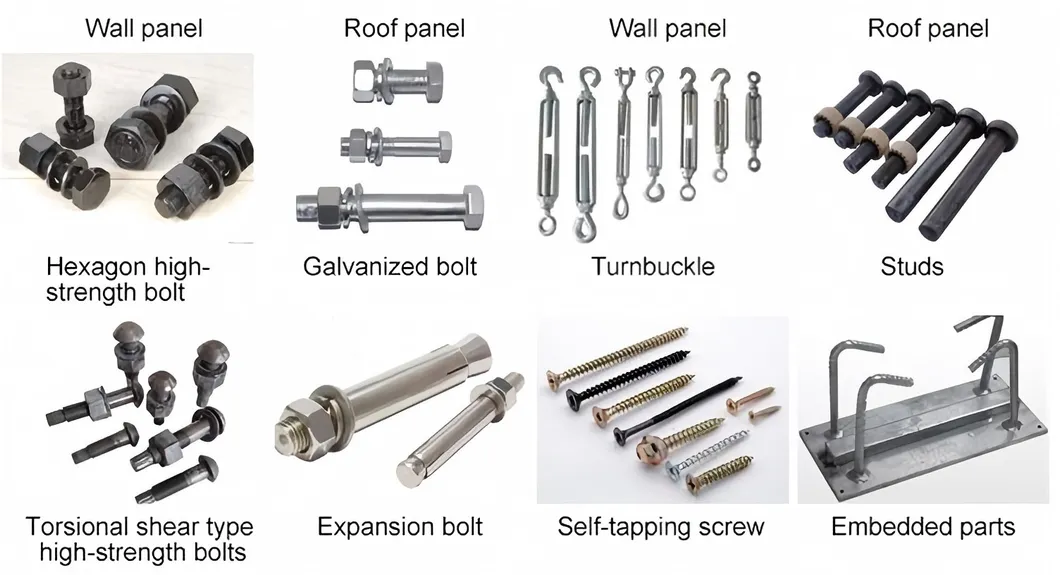 Wall panel

Roof panel

Wall panel

Roof panel

Hexagon high-strength bolt

Galvanized bolt

Turnbuckle

Studs

Torsional shear type high-strength bolts

Expansion bolt

Self-tapping screw

Embedded parts