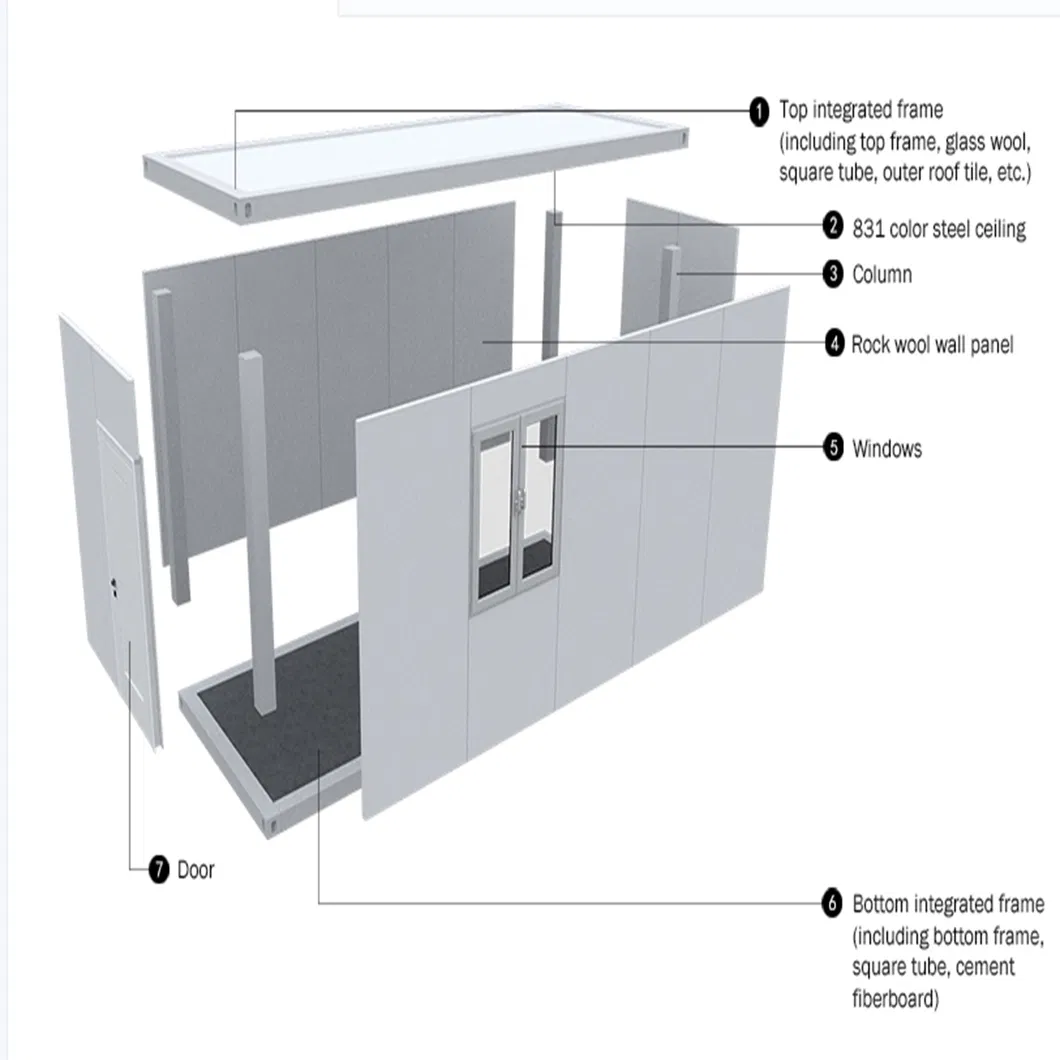 1 Top integrated frame (including top frame, glass wool, square tube, outer roof tile, etc.)

2 831 color steel ceiling

3 Column

4 Rock wool wall panel

5 Windows

7 Door

6 Bottom integrated frame (including bottom frame, square tube, cement fiberboard)