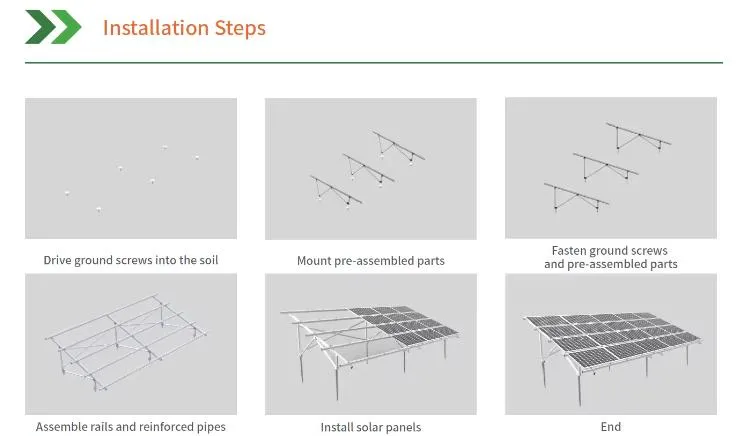 Installation Steps

Drive ground screws into the soil

Mount pre-assembled parts

Fasten ground screws and pre-assembled parts

Assemble rails and reinforced pipes

Install solar panels

End