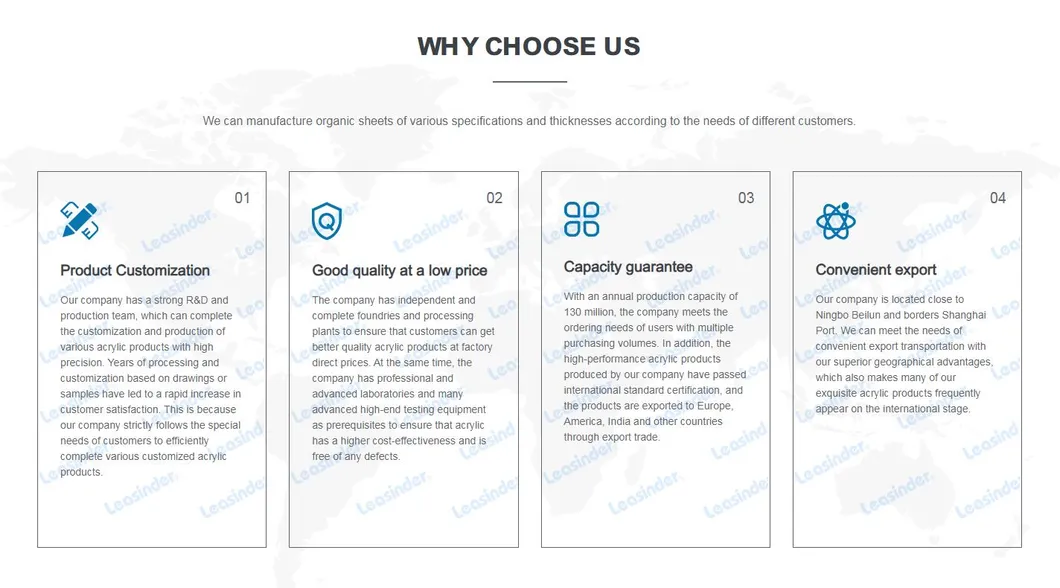 WHY CHOOSE US

We can manufacture organic sheets of various specifications and thicknesses according to the needs of different customers.

01

Product Customization

Our company has a strong R&D and production team, which can complete the customization and production of various acrylic products with high precision. Years of processing and customization based on drawings or samples have led to a rapid increase in customer satisfaction. This is because our company strictly follows the special needs of customers to efficiently complete various customized acrylic products.

02

Good quality at a low price

The company has independent and complete foundries and processing plants to ensure that customers can get better quality acrylic products at factory direct prices. At the same time, the company has professional and advanced laboratories and many advanced high-end testing equipment as prerequisites to ensure that acrylic has a higher cost-effectiveness and is free of any defects.

03

Capacity guarantee

With an annual production capacity of 130 million, the company meets the ordering needs of users with multiple purchasing volumes. In addition, the high-performance acrylic products produced by our company have passed international standard certification, and the products are exported to Europe, America, India and other countries through export trade.

04

Convenient export

Our company is located close to Ningbo Beilun and borders Shanghai Port. We can meet the needs of convenient export transportation with our superior geographical advantages, which also makes many of our exquisite acrylic products frequently appear on the international stage.

Leasinder